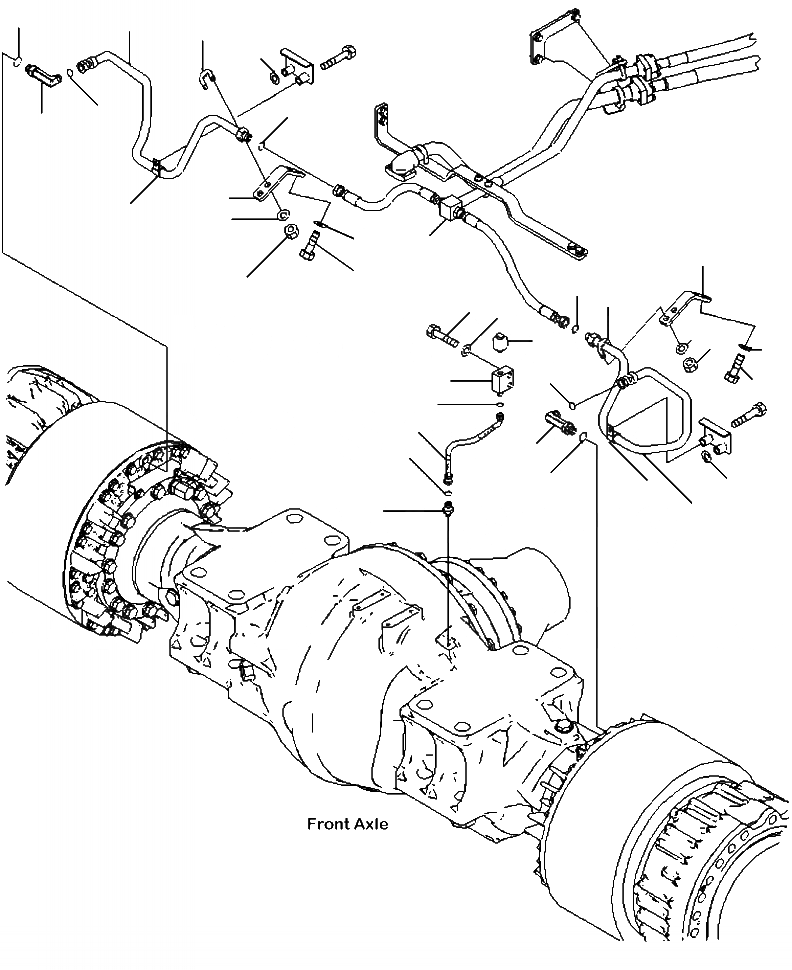 Front Axle