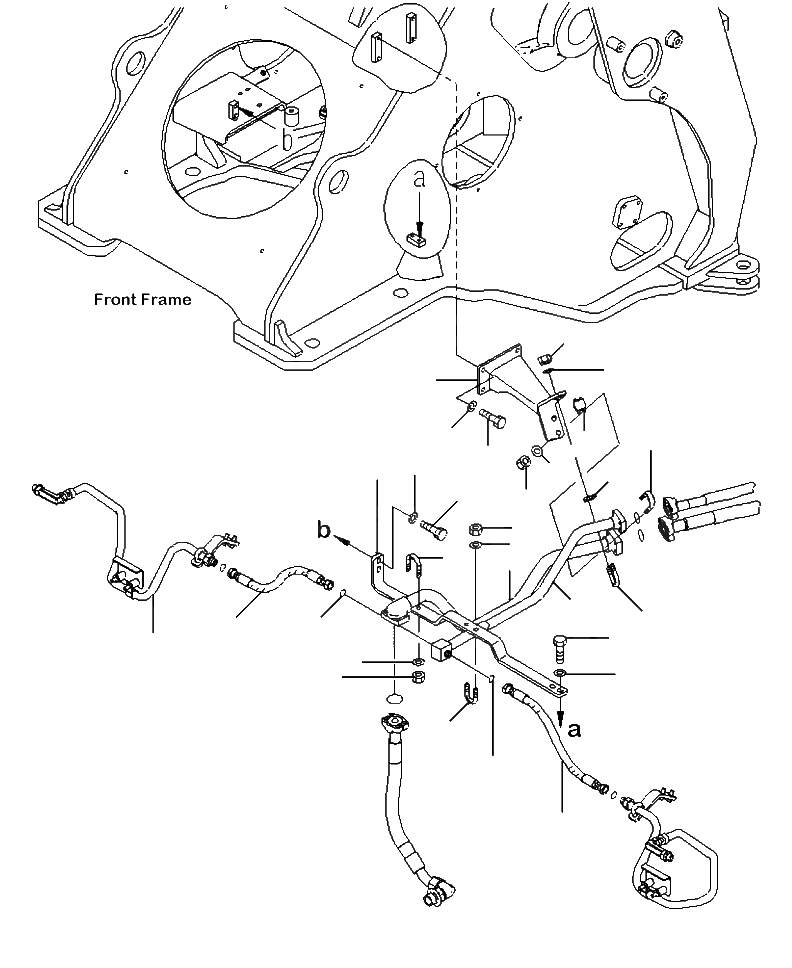 b

a

Front Frame

b

a