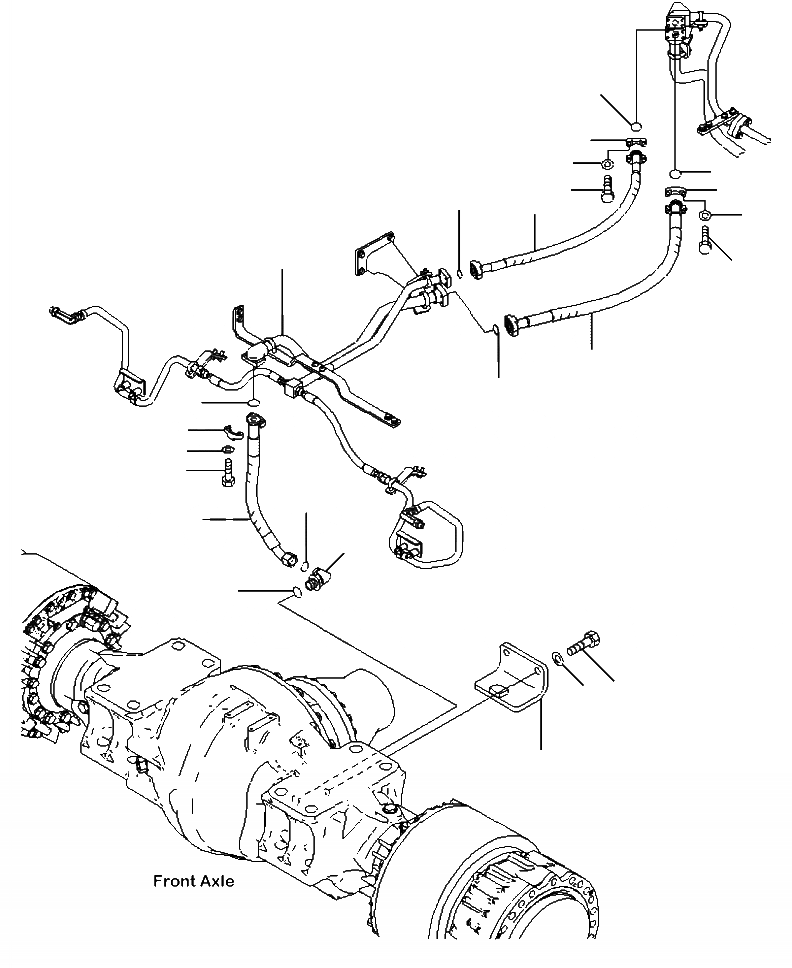 Front Axle