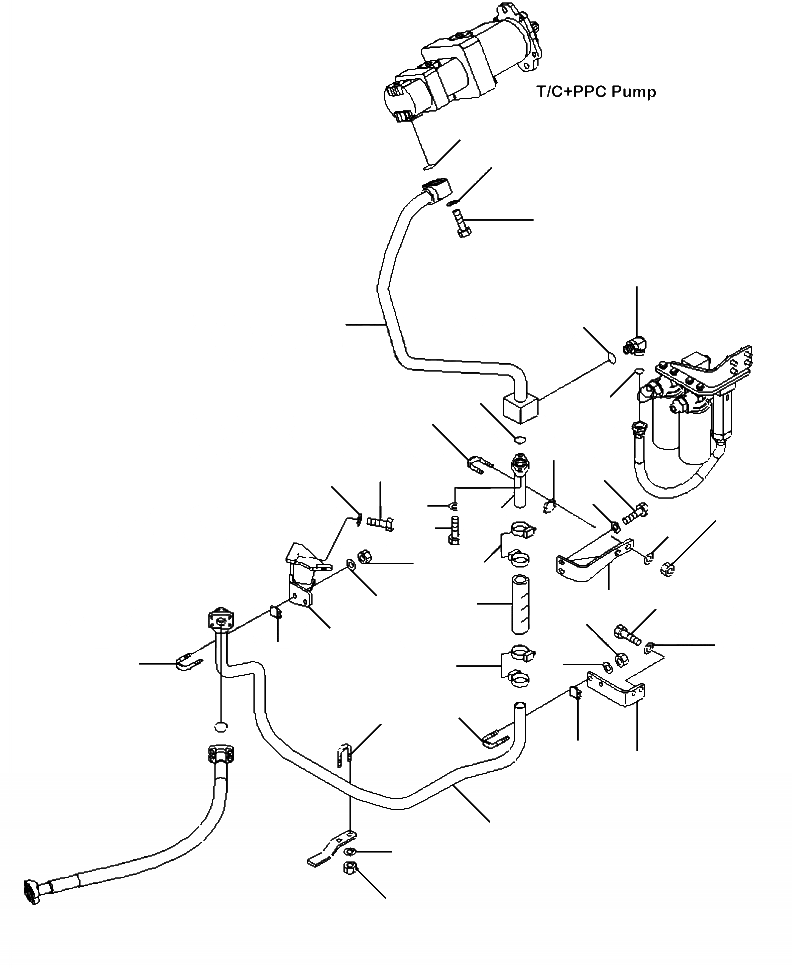 T/C+PPC Pump