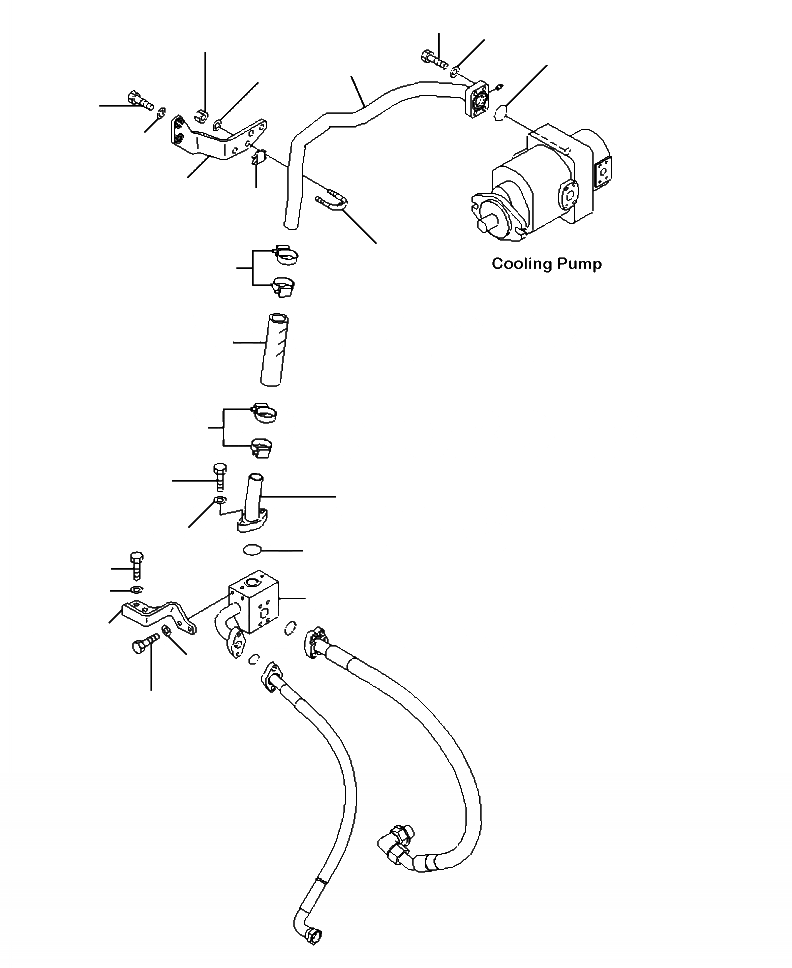 Cooling Pump