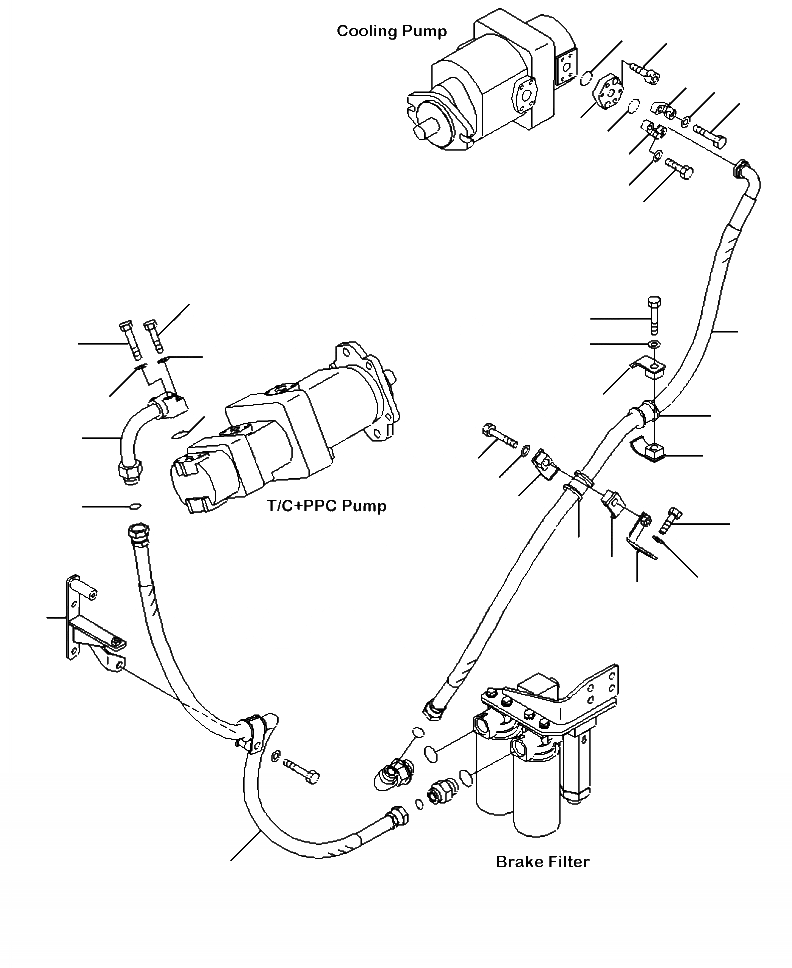 Cooling Pump

T/C+PPC Pump

Brake Filter