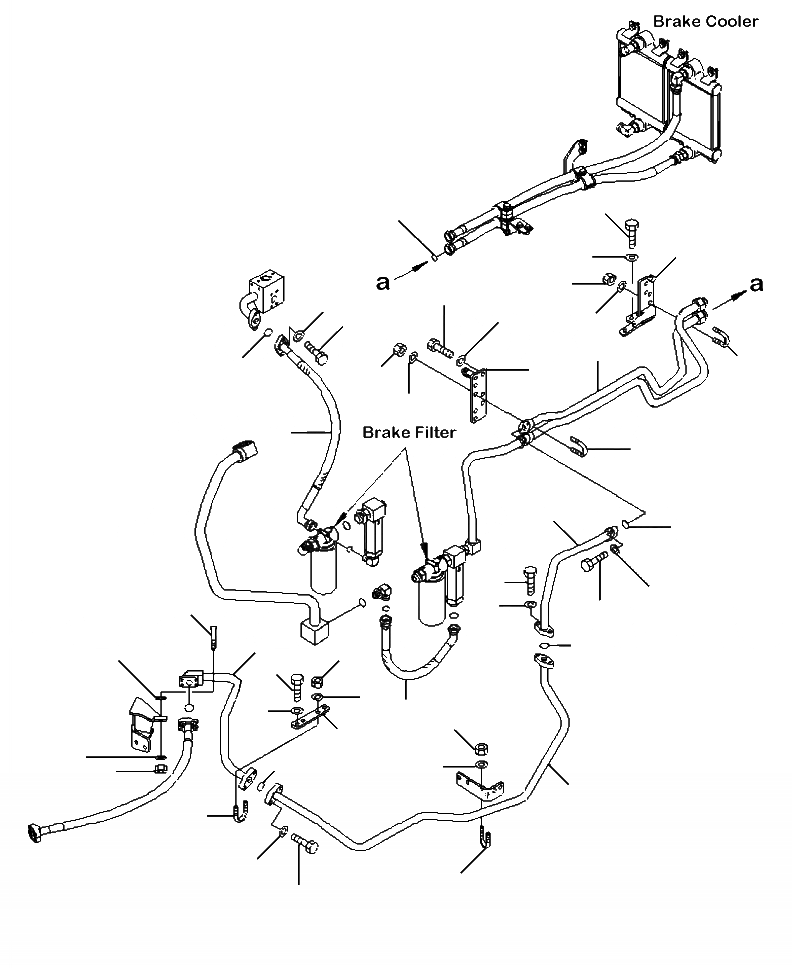 Brake Cooler

a

a

Brake Filter