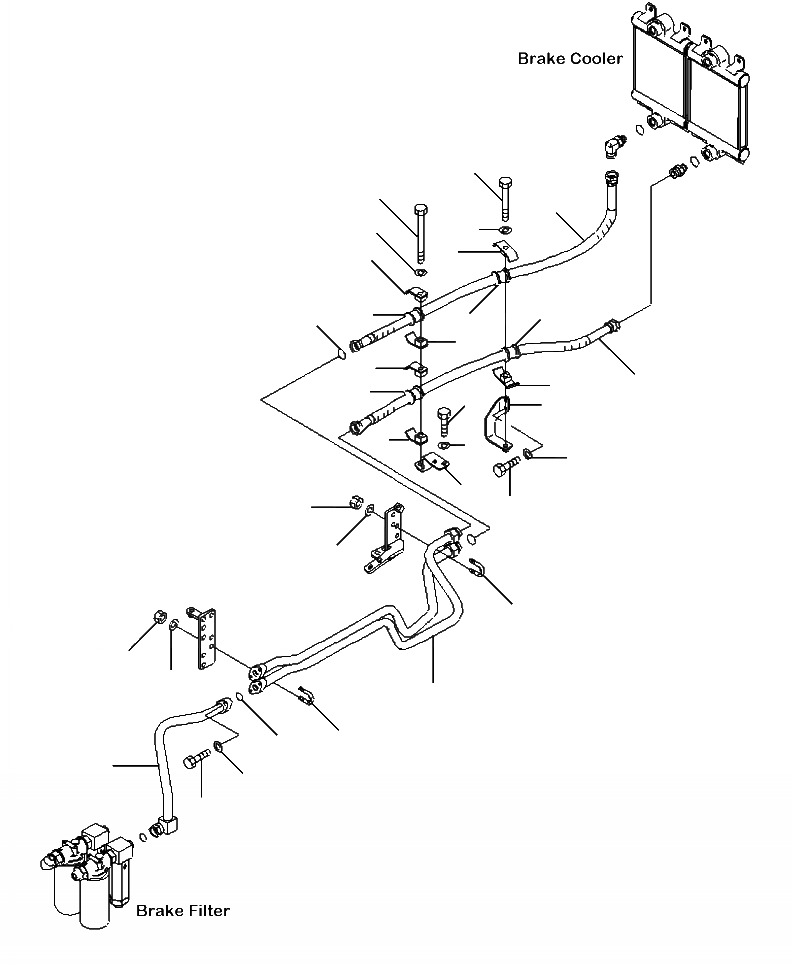 Brake Cooler

Brake Filter