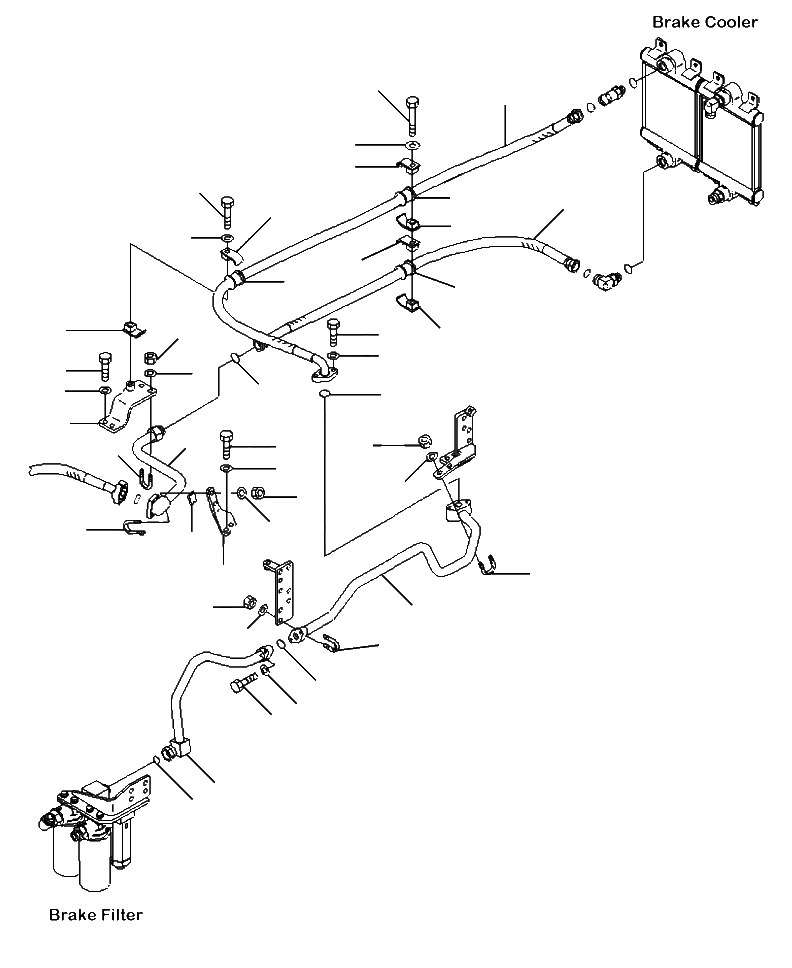 Brake Cooler

Brake Filter