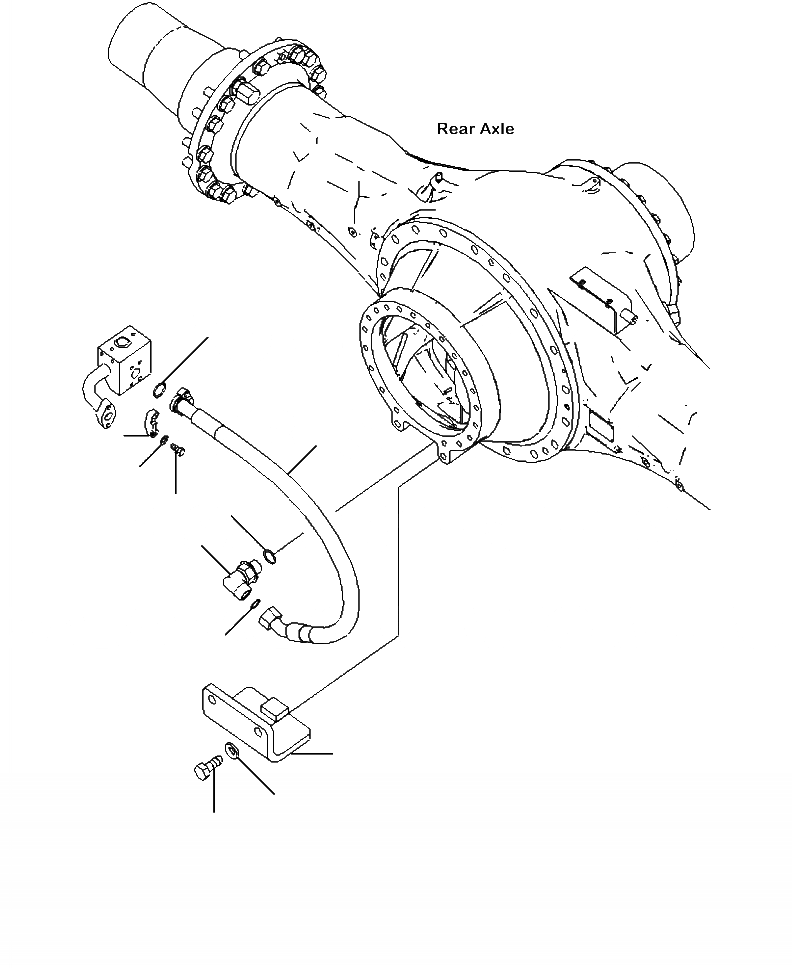 Rear Axle