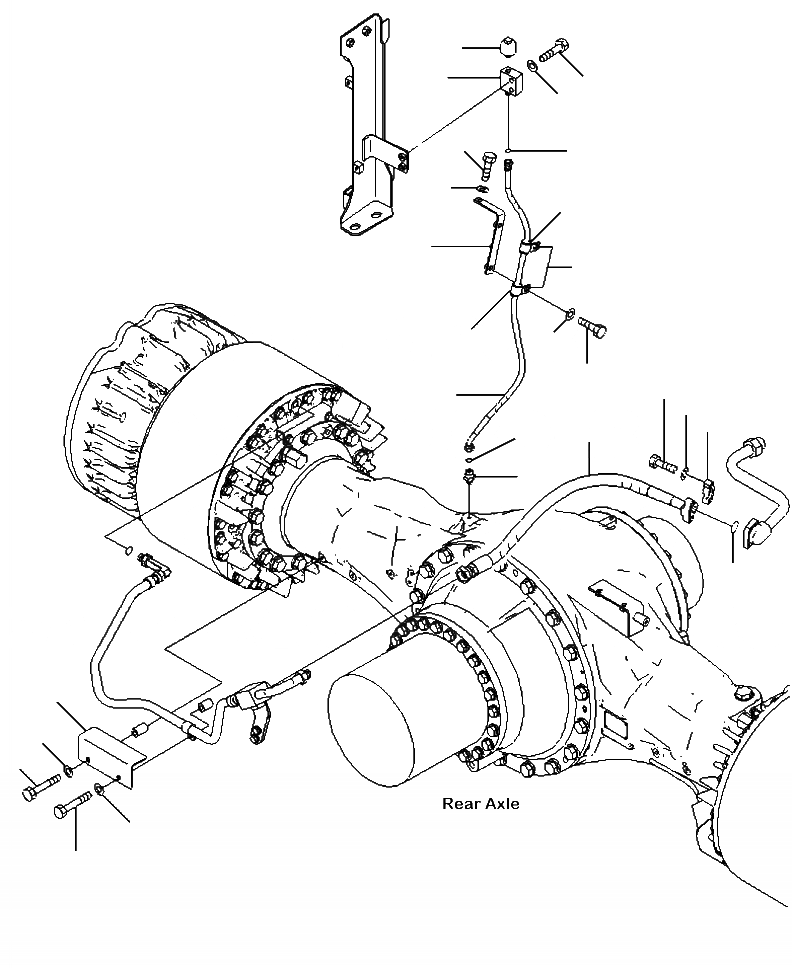 Rear Axle