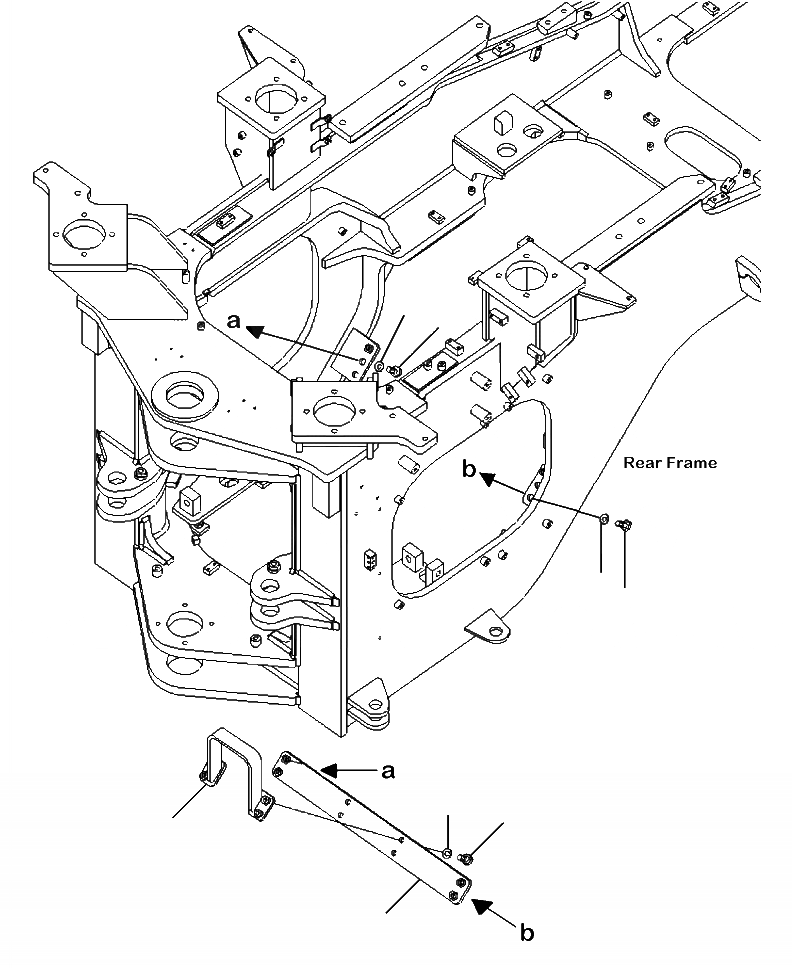 a
b
Rear Frame
a
b