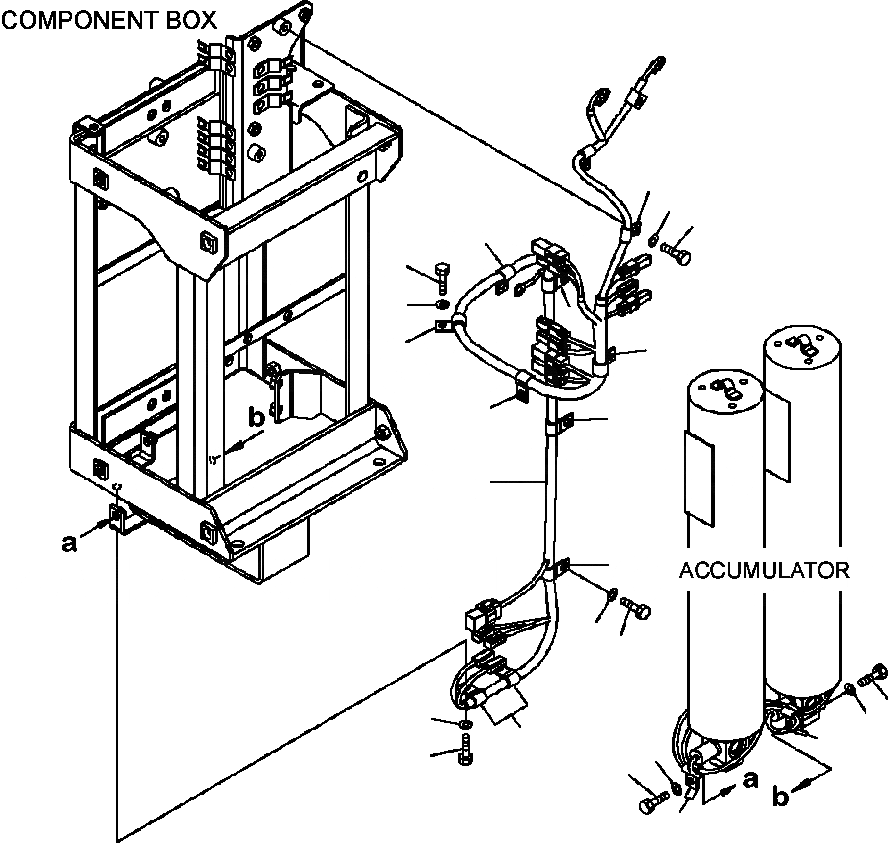 COMPONENT BOX

b

a

ACCUMULATOR

a

b