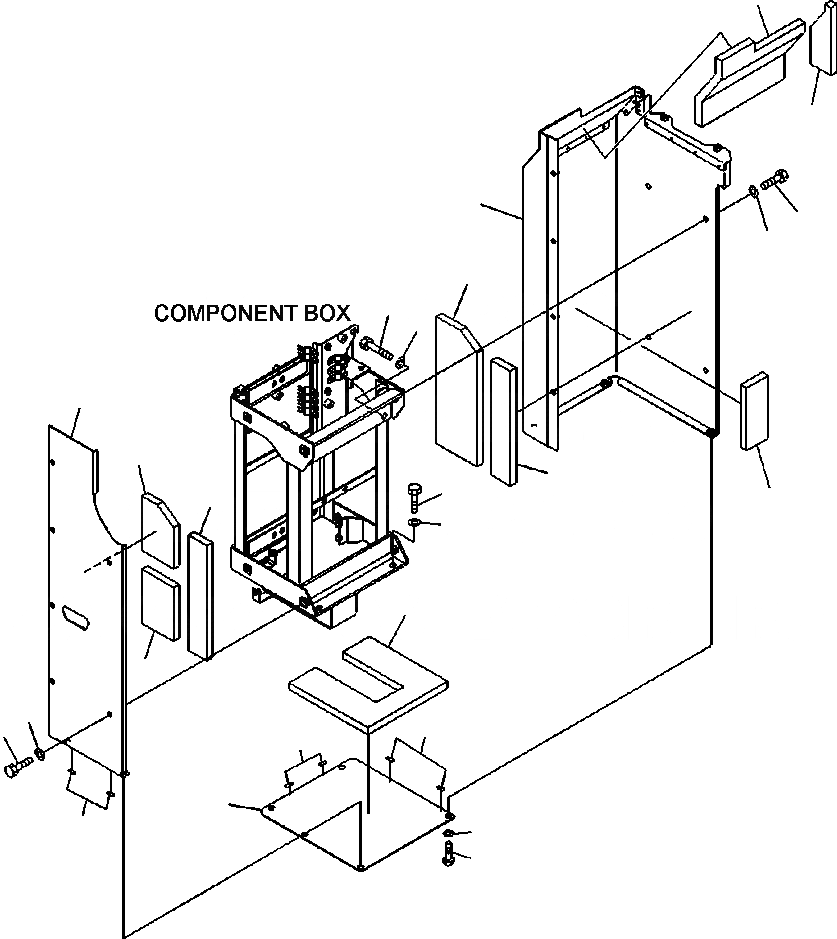 COMPONENT BOX