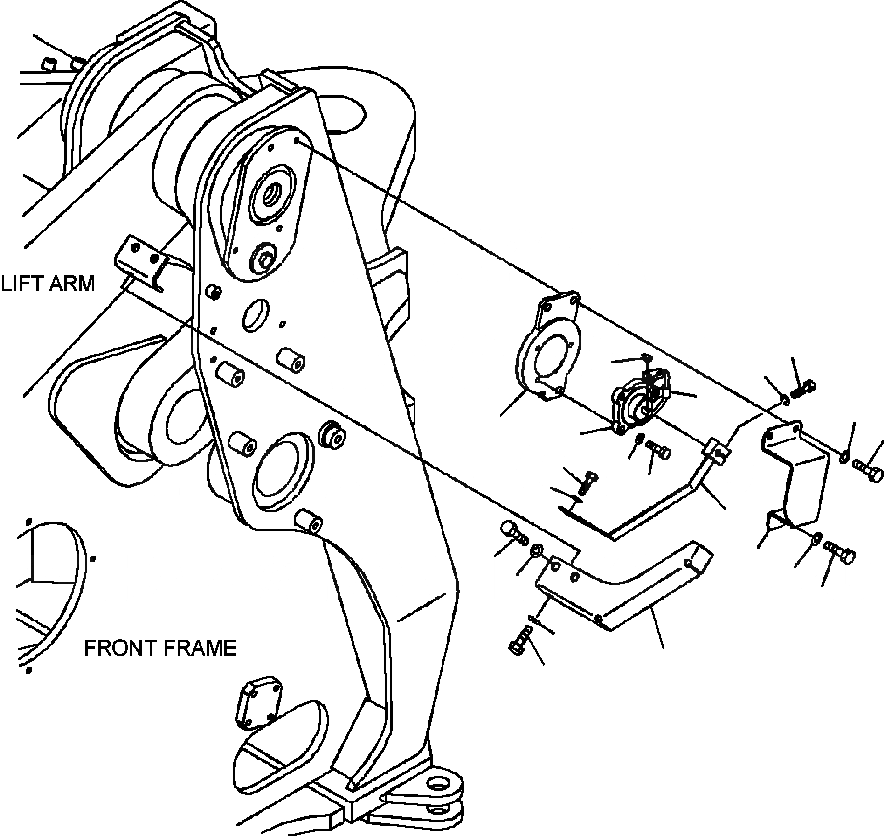 LIFT ARM

FRONT FRAME