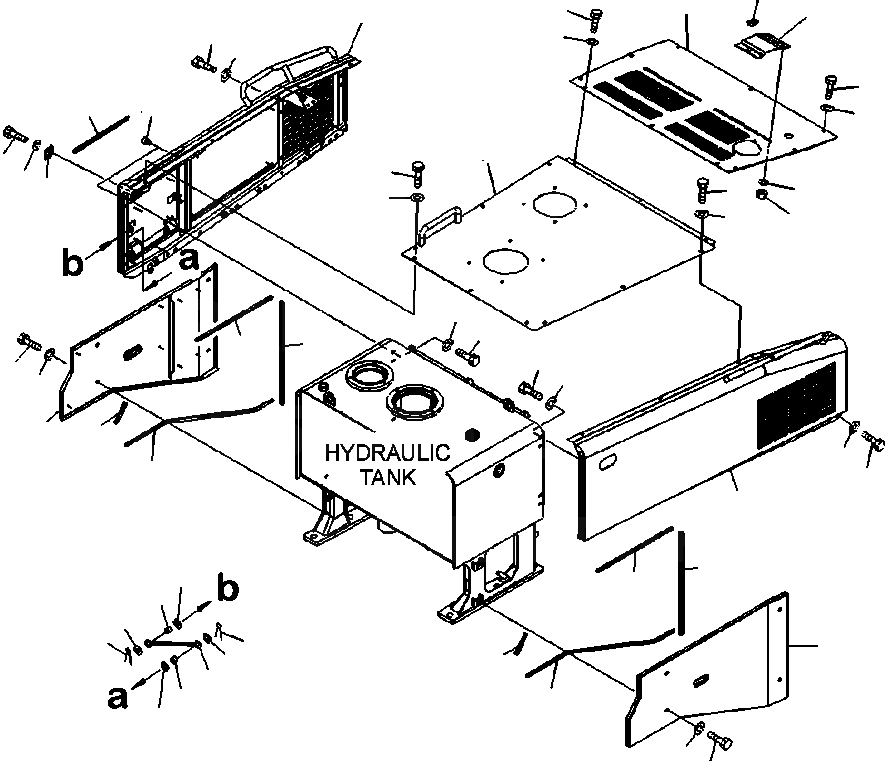 b
a
HYDRAULIC TANK
b
a