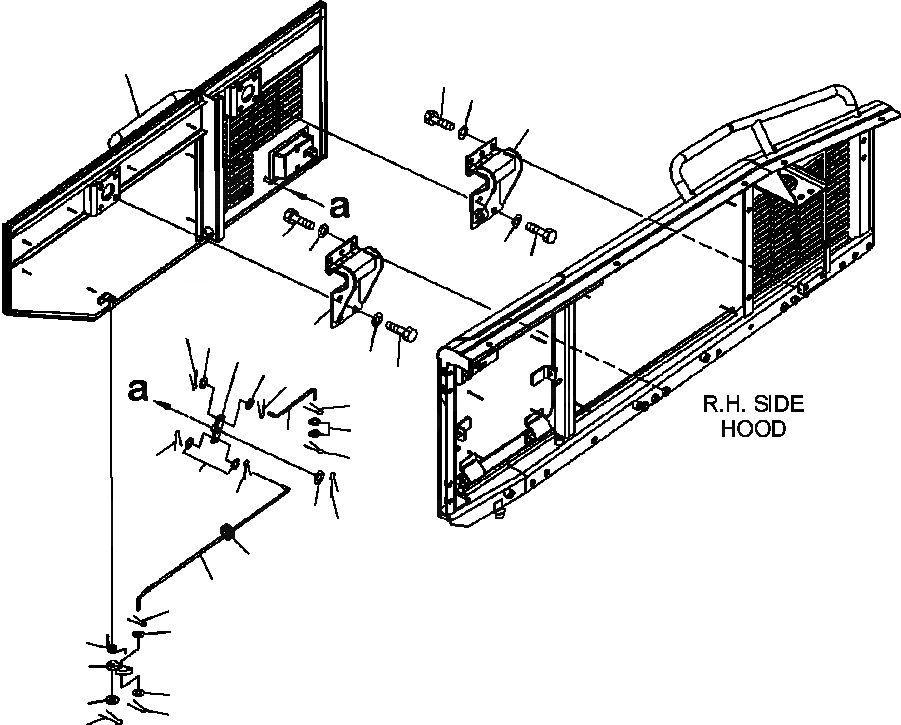 a

a

R.H. SIDE HOOD