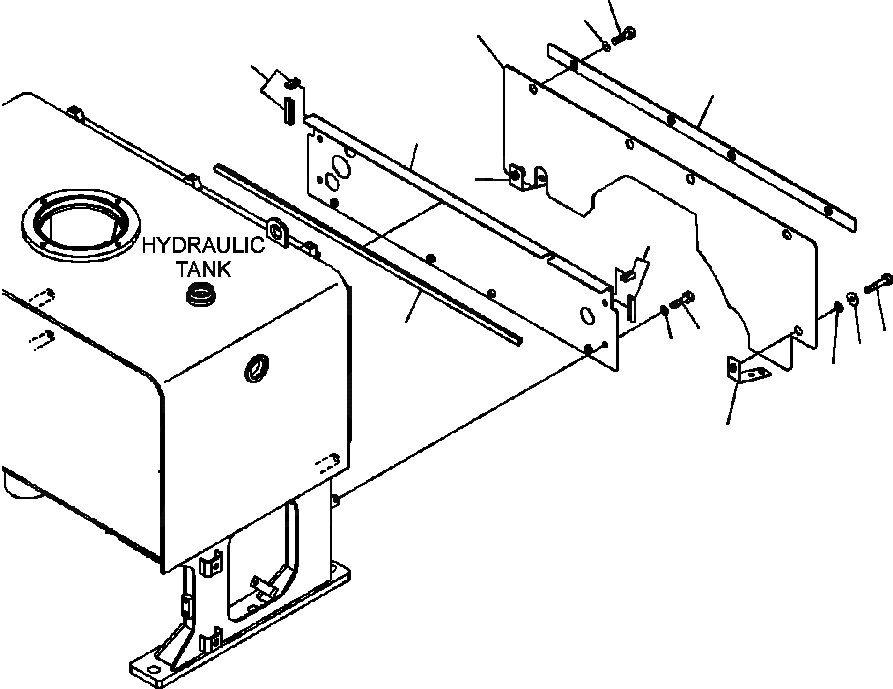 HYDRAULIC
TANK