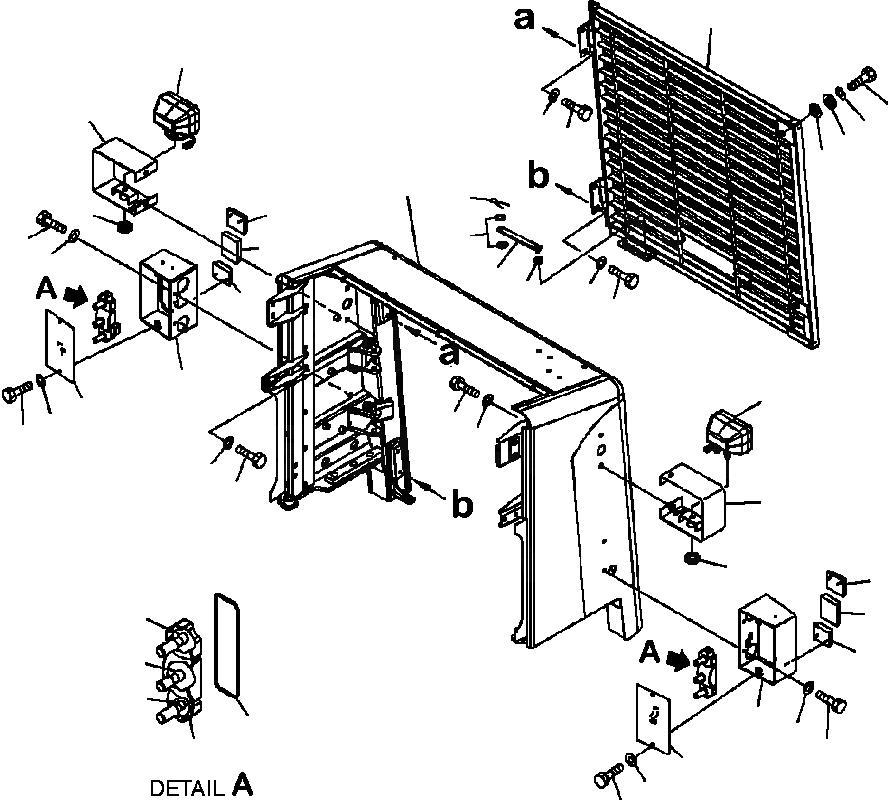 a
b
A
a
b
A
DETAIL A