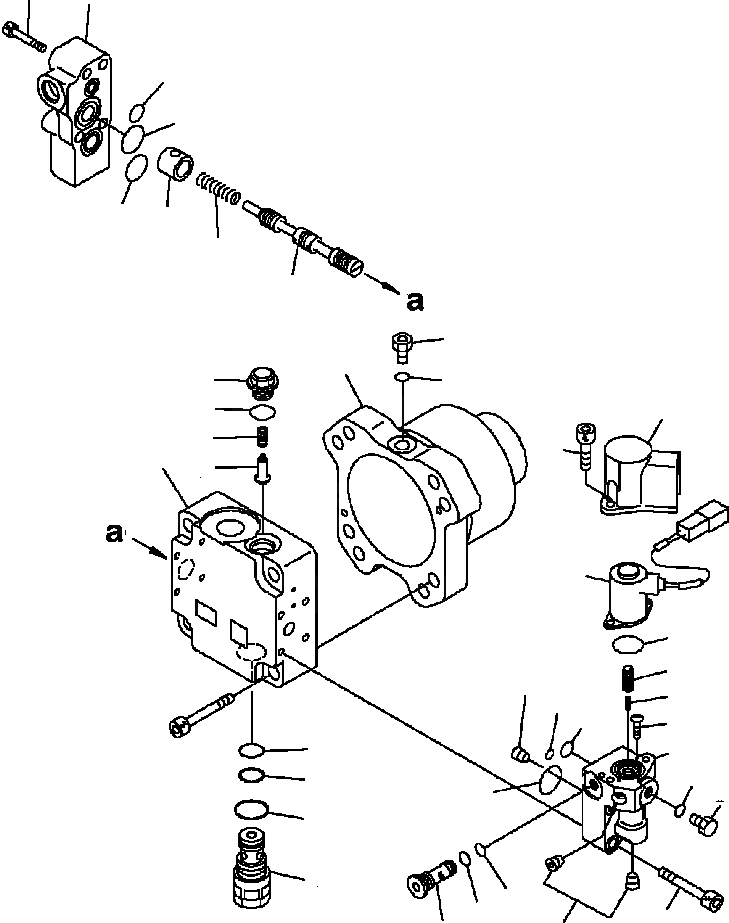 a

a