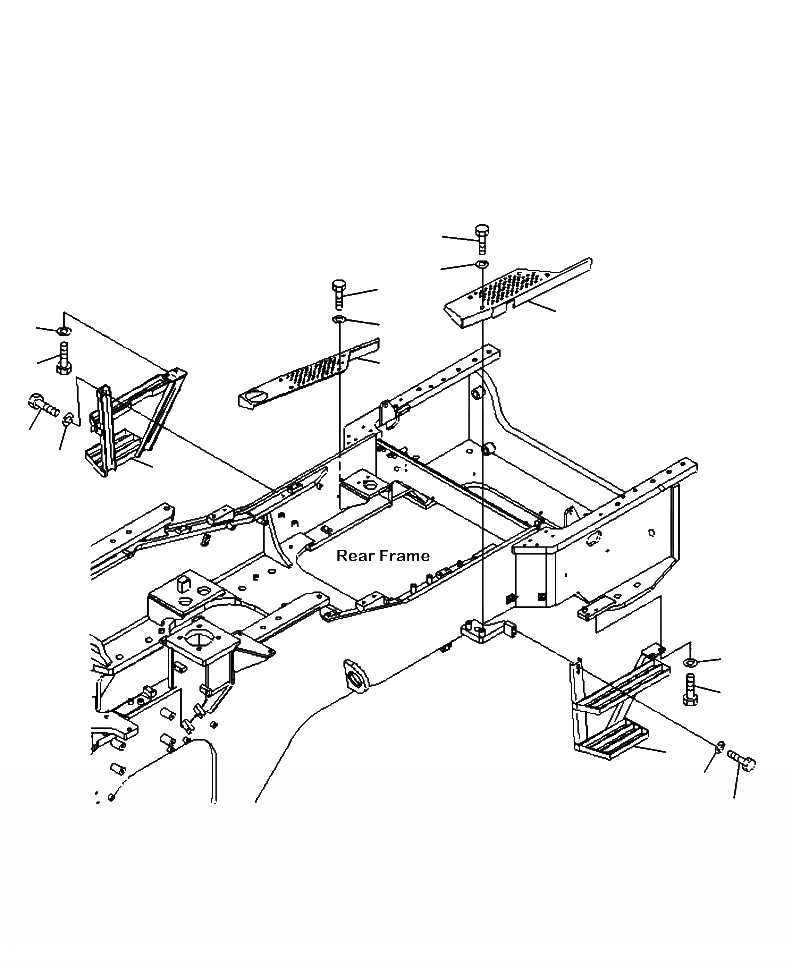 Rear Frame