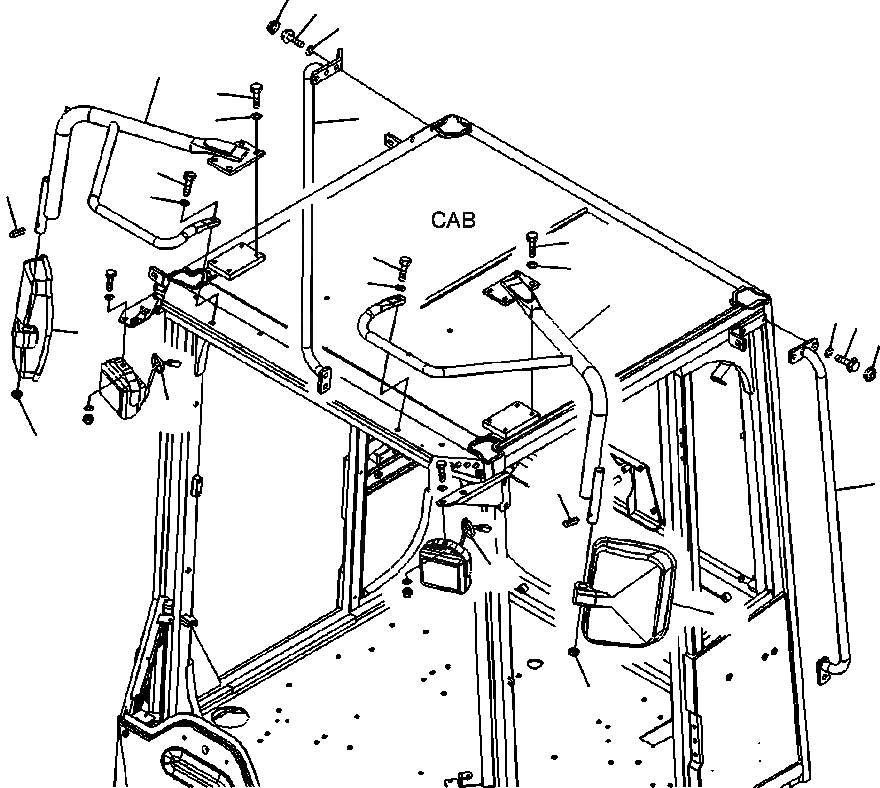 CAB