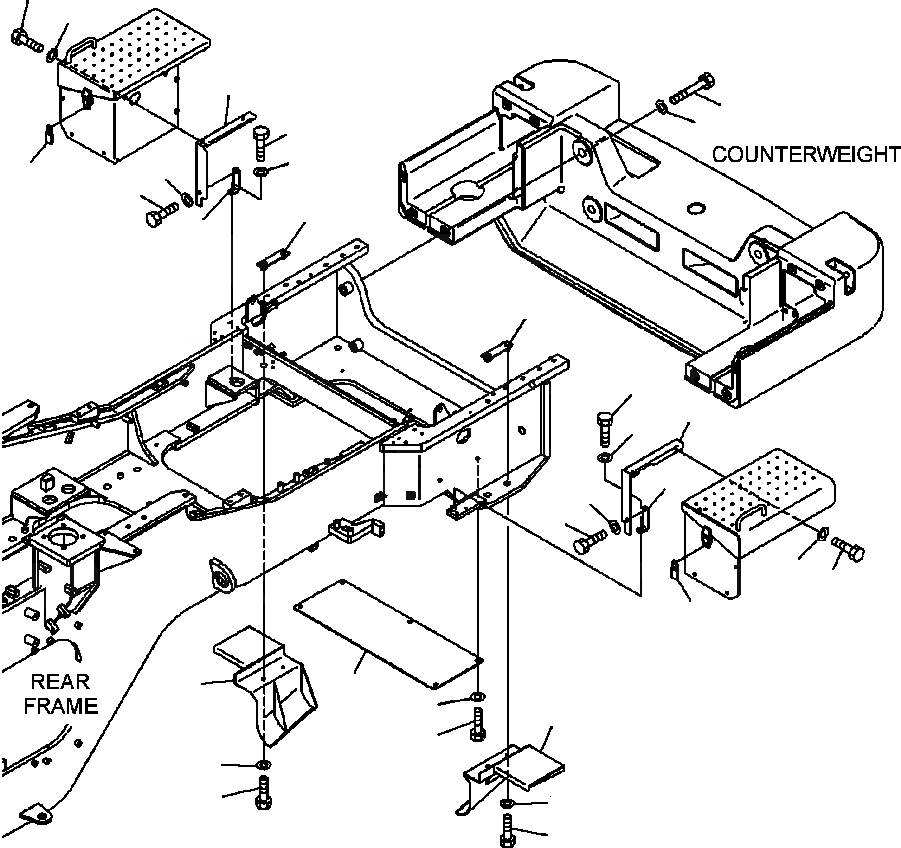 COUNTERWEIGHT

REAR FRAME