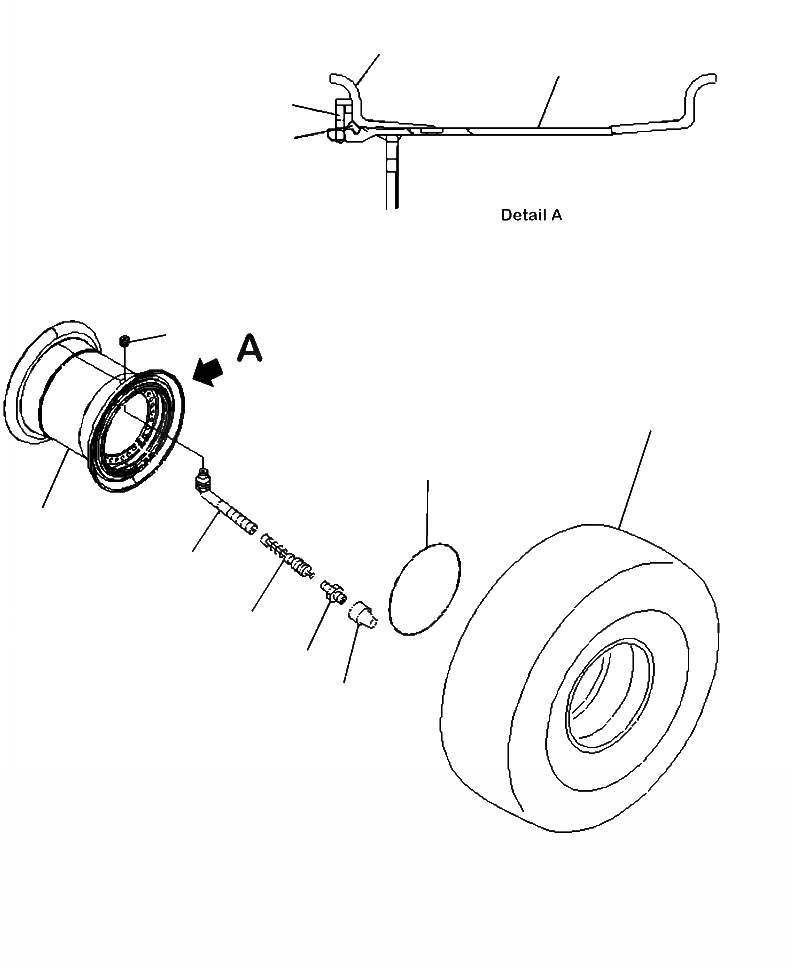 Detail A

A