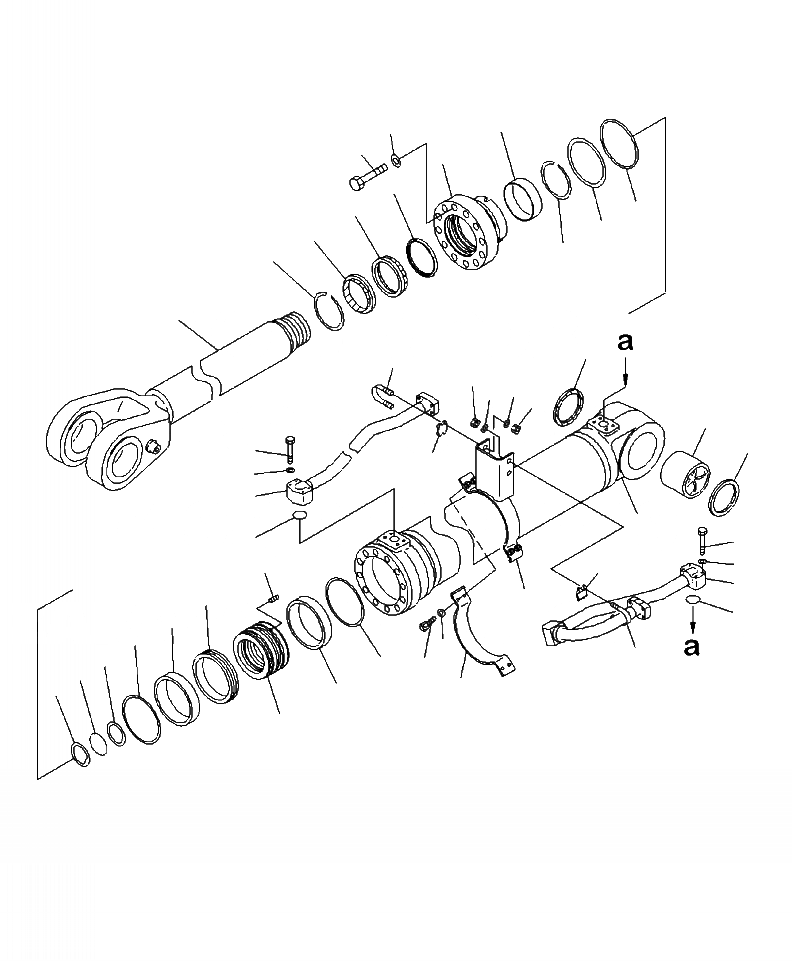 a

a