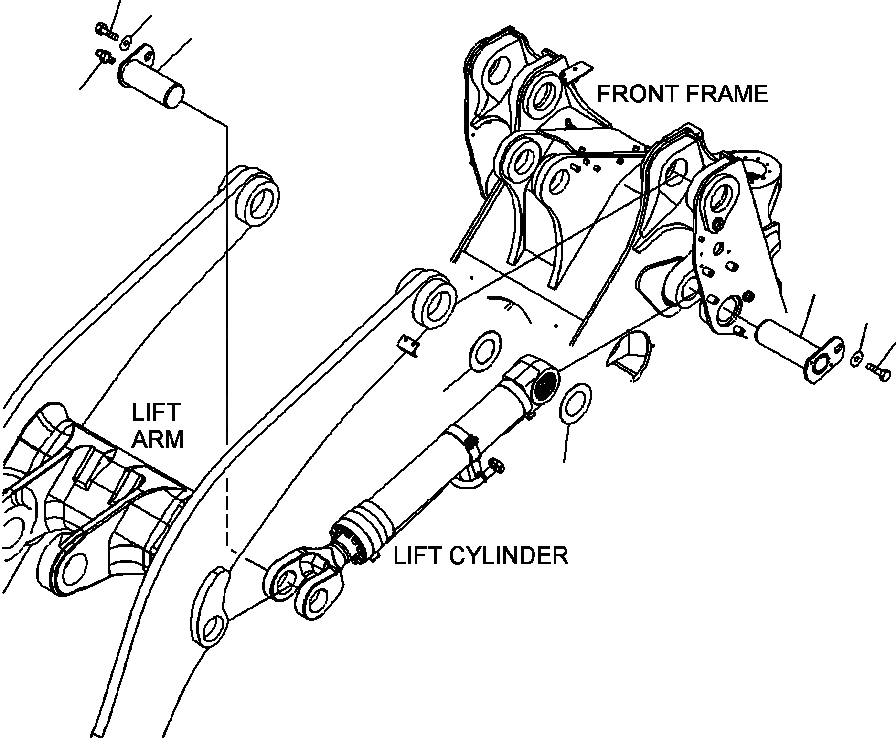 FRONT FRAME

LIFT ARM

LIFT CYLINDER