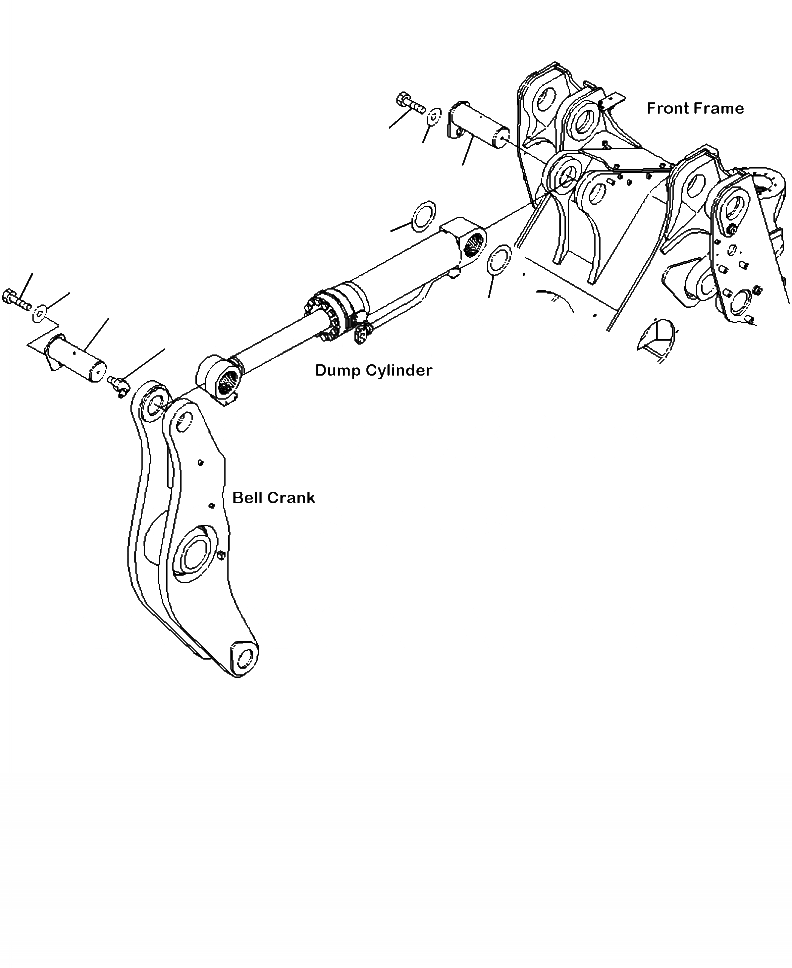 Front Frame

Dump Cylinder

Bell Crank