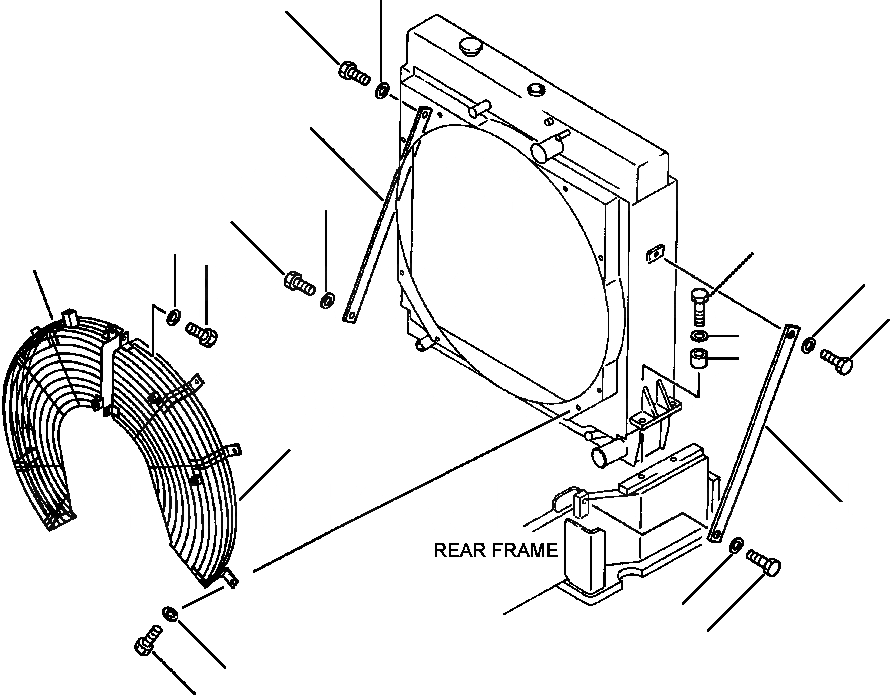 REAR FRAME