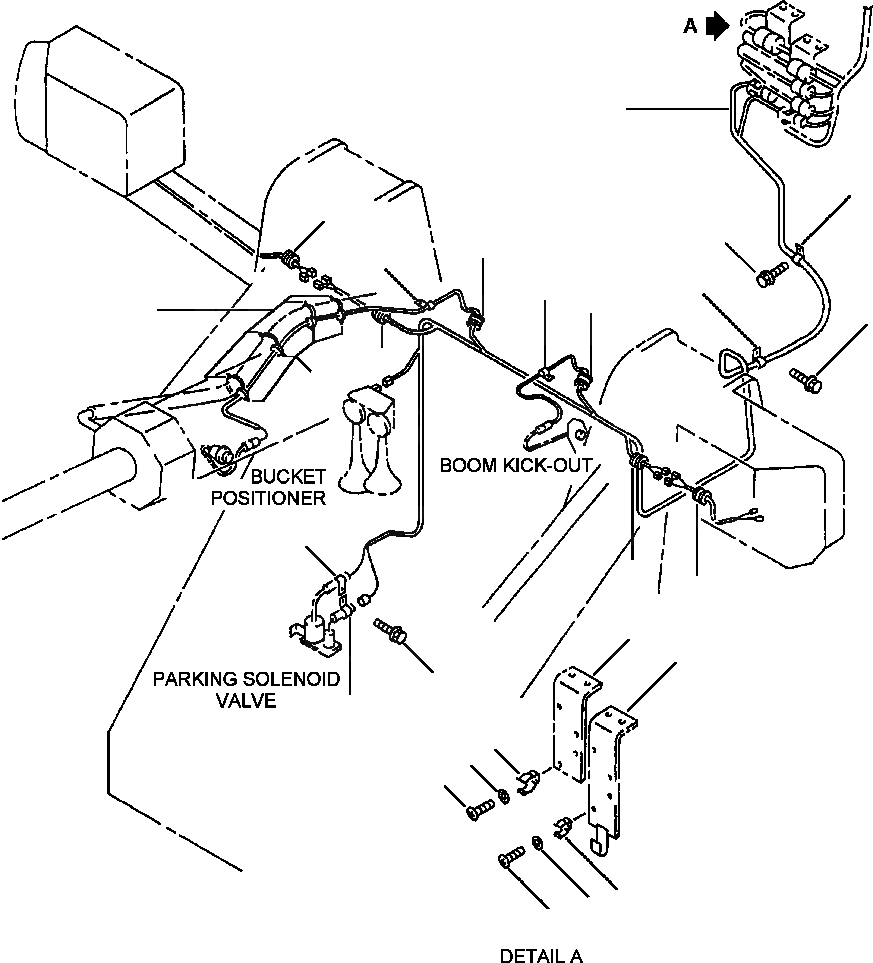 A

BUCKET POSITIONER

BOOM KICK-OUT

PARKING SOLENOID VALVE

DETAIL A