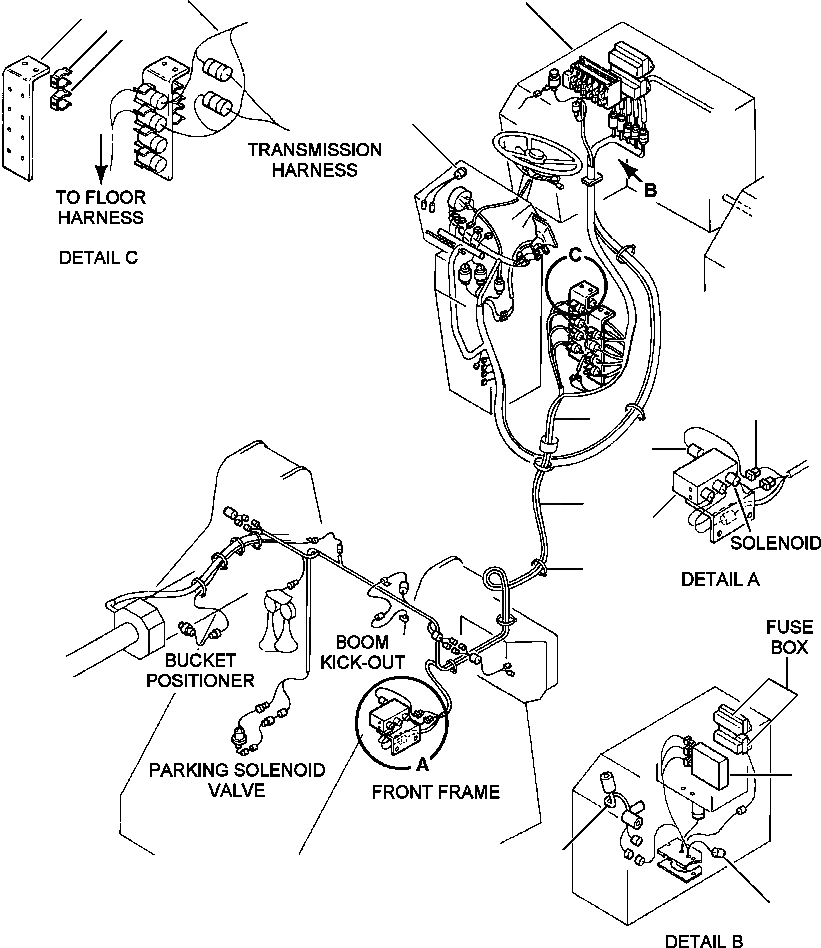 TRANSMISSION HARNESS

TO FLOOR HARNESS

DETAIL C

B

C

SOLENOID

DETAIL A

FUSE BOX

BOOM KICK-OUT

BUCKET POSITIONER

PARKING SOLENOID VALVE

A

FRONT FRAME

DETAIL B