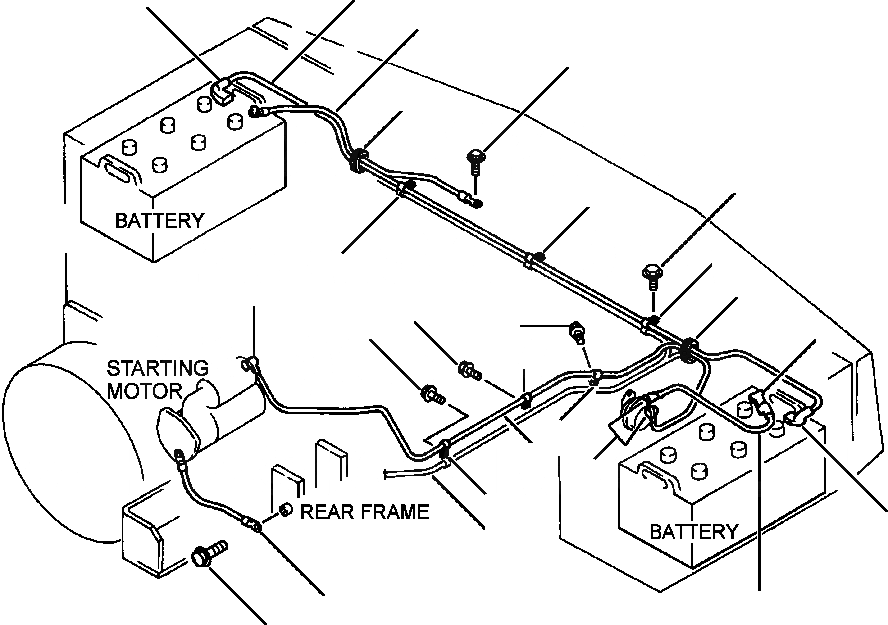 BATTERY

STARTING MOTOR

REAR FRAME

BATTERY