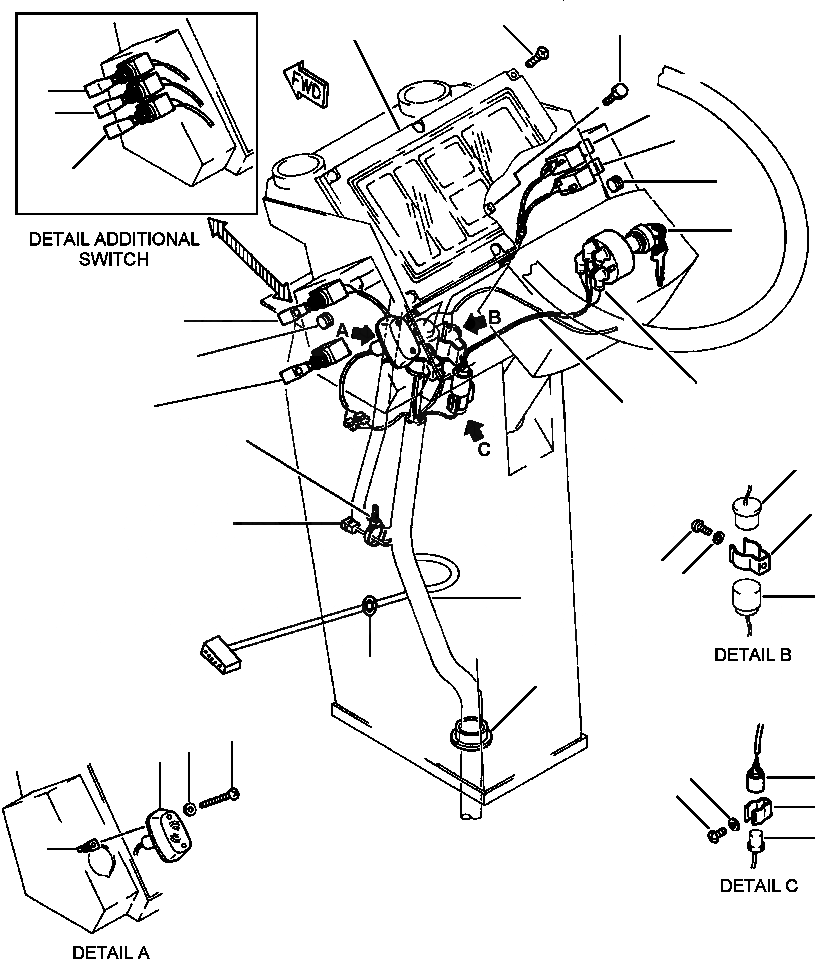 FWD

DETAIL ADDITIONAL SWITCH

A

B

C

DETAIL B

DETAIL C

DETAIL A