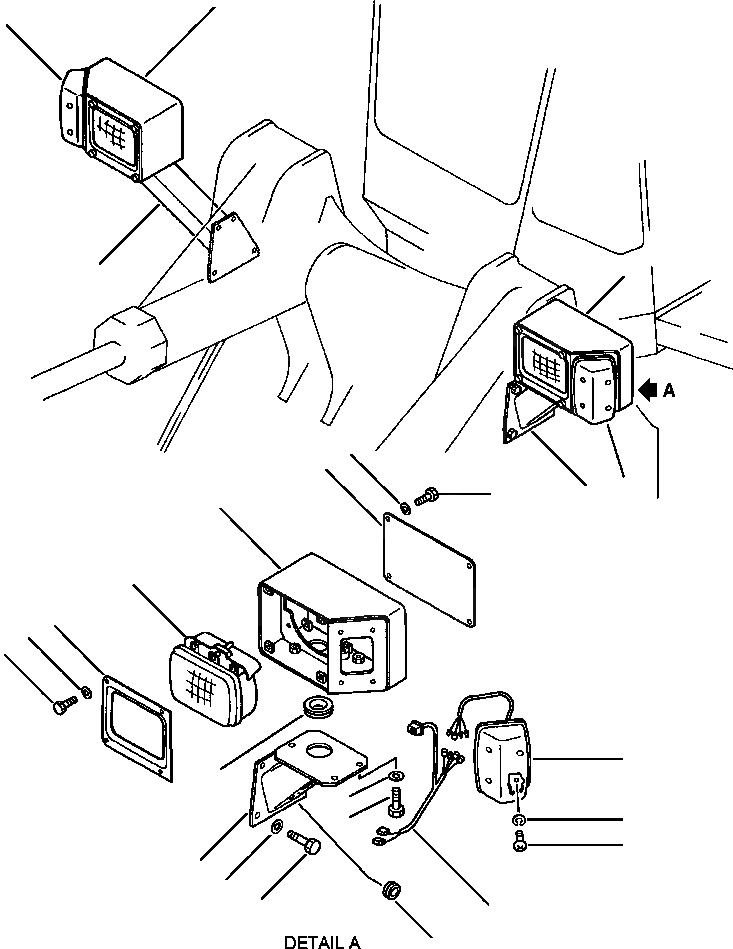 A

DETAIL A