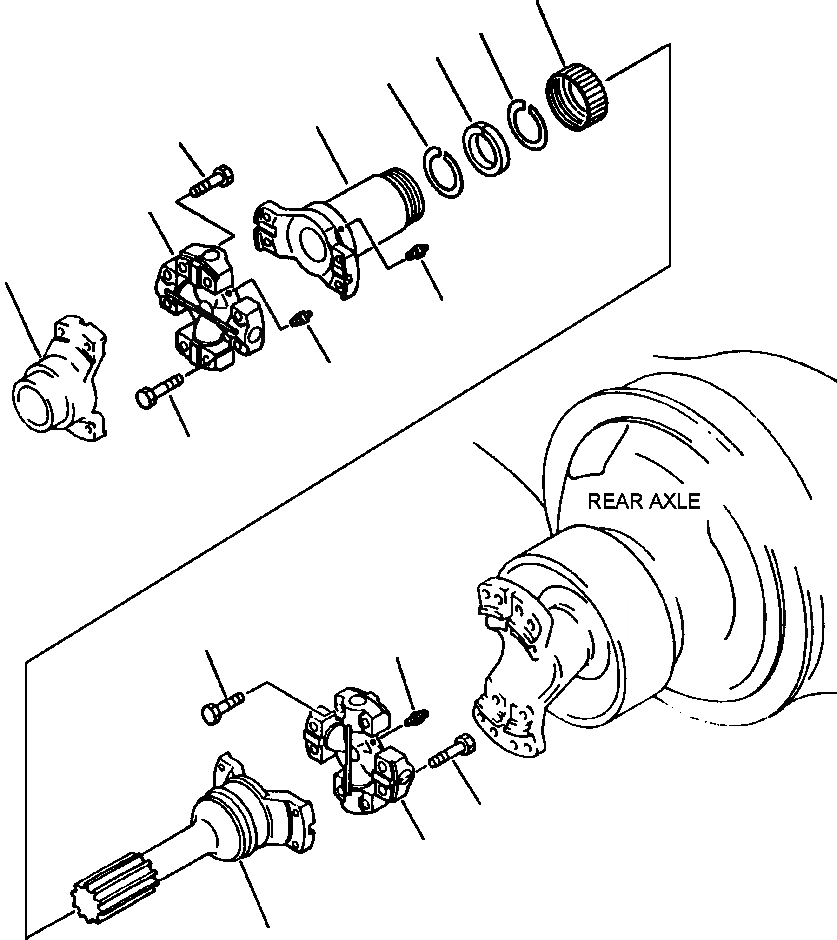 REAR AXLE