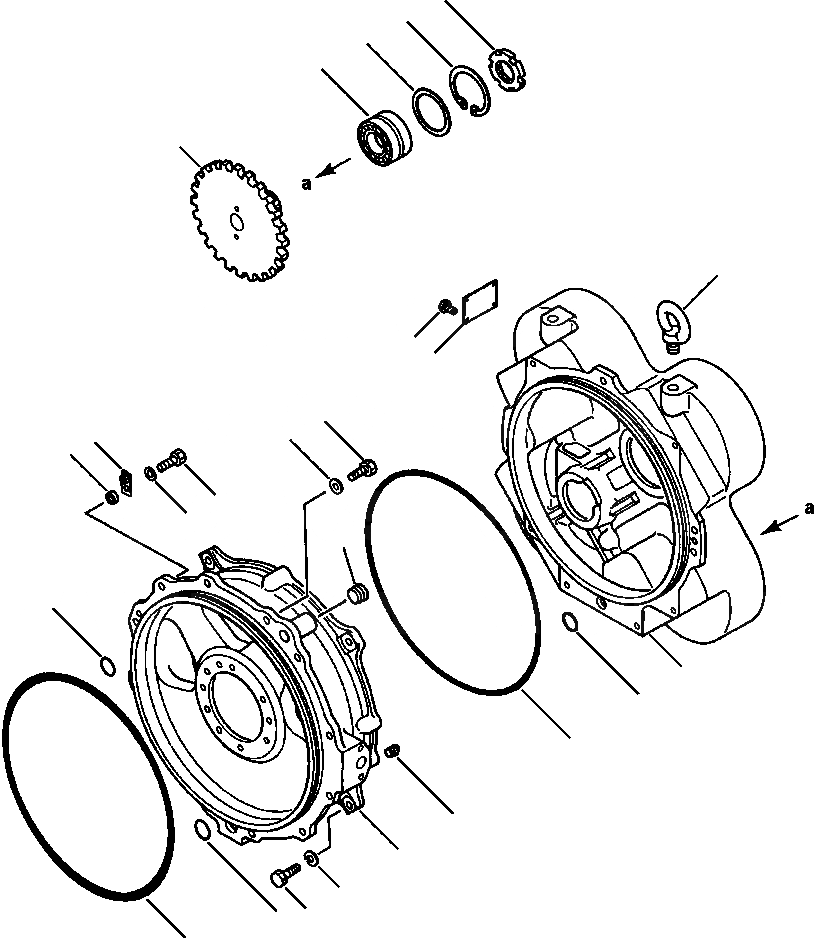 a

a