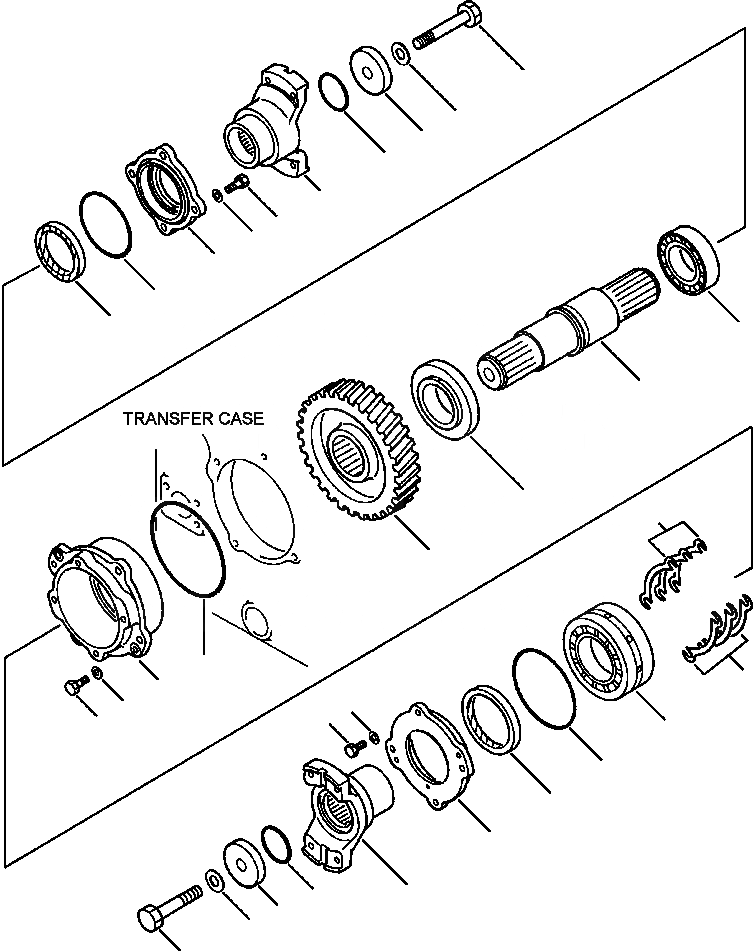 TRANSFER CASE