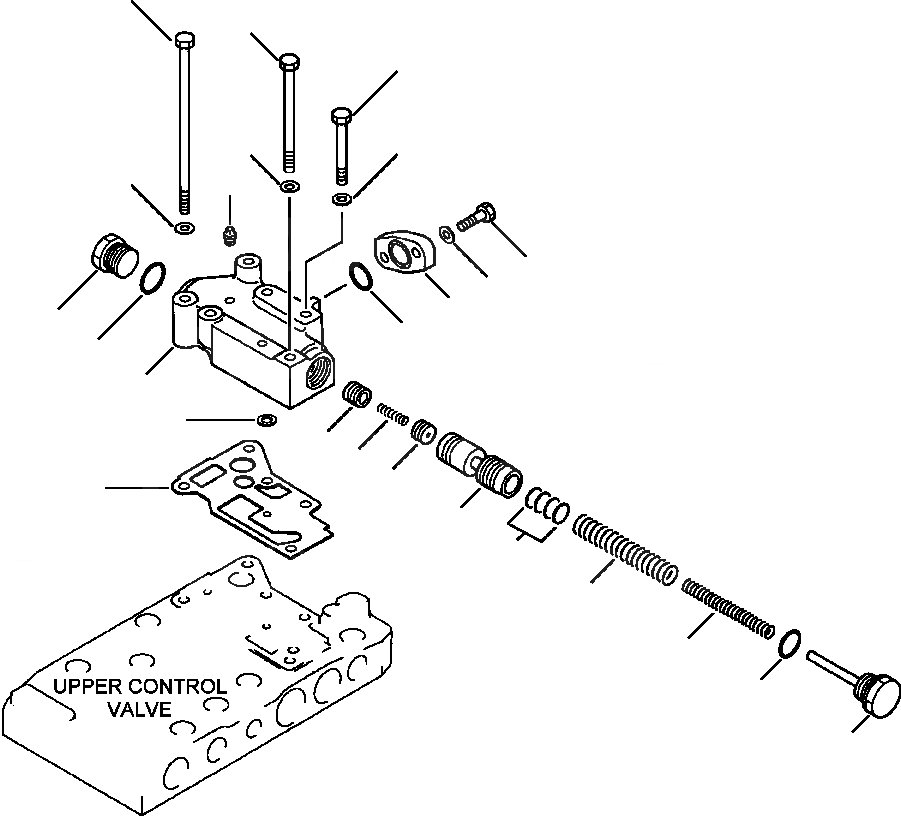 UPPER CONTROL
VALVE