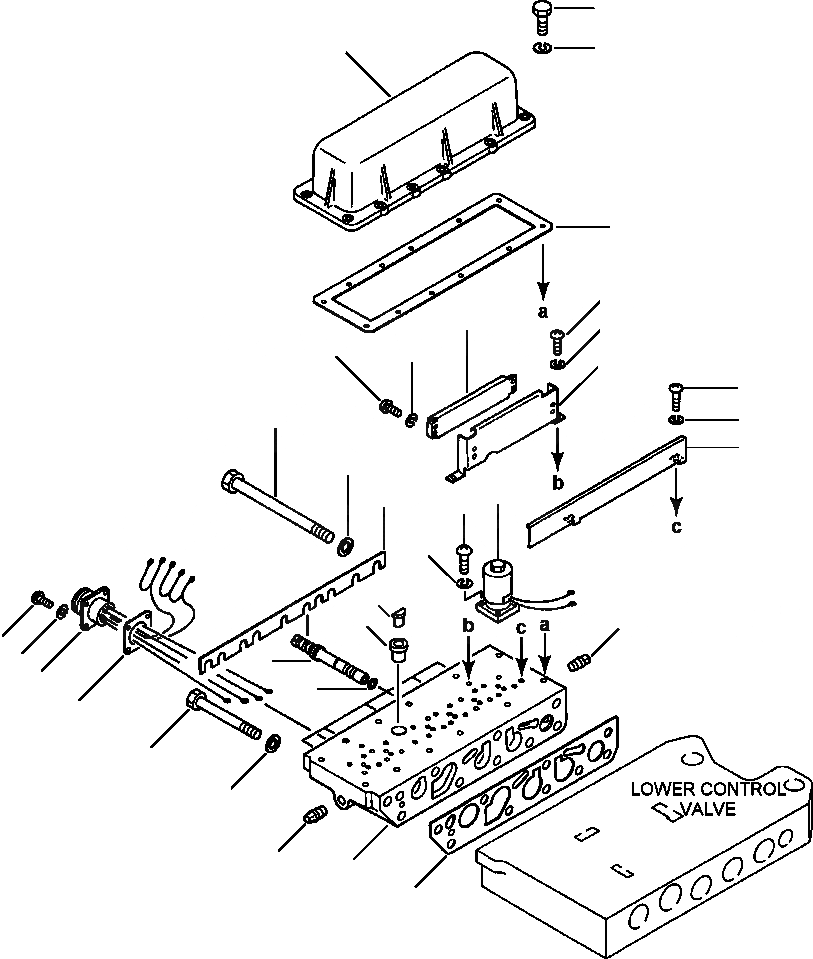 a
b
c
b
c
a
LOWER CONTROL VALVE