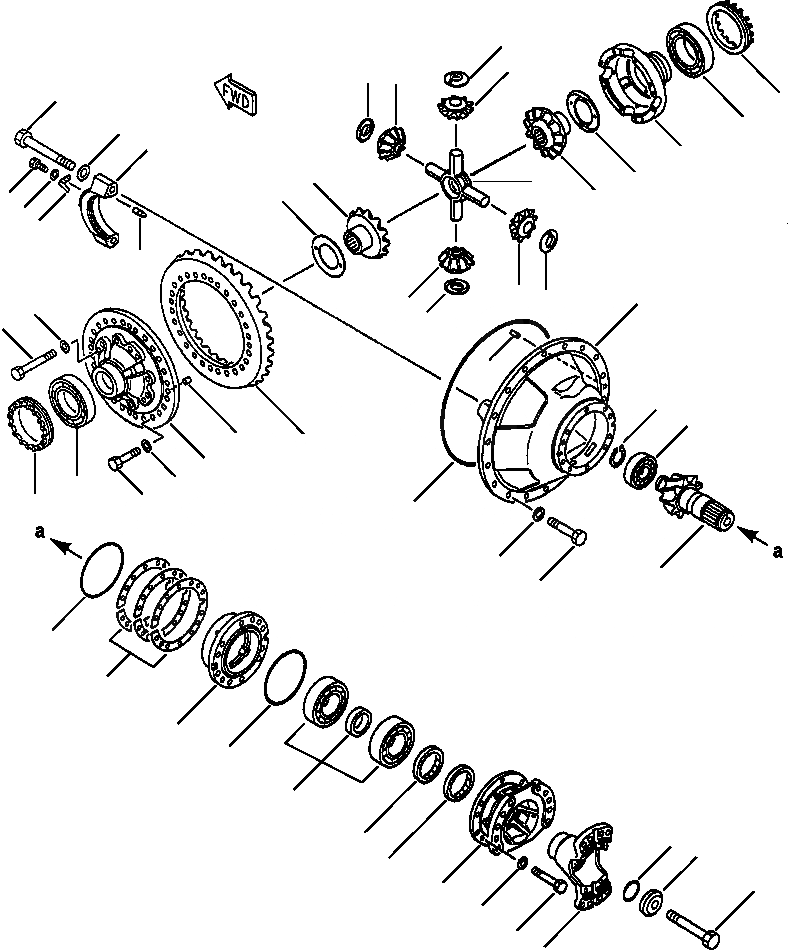 FWD

a

a