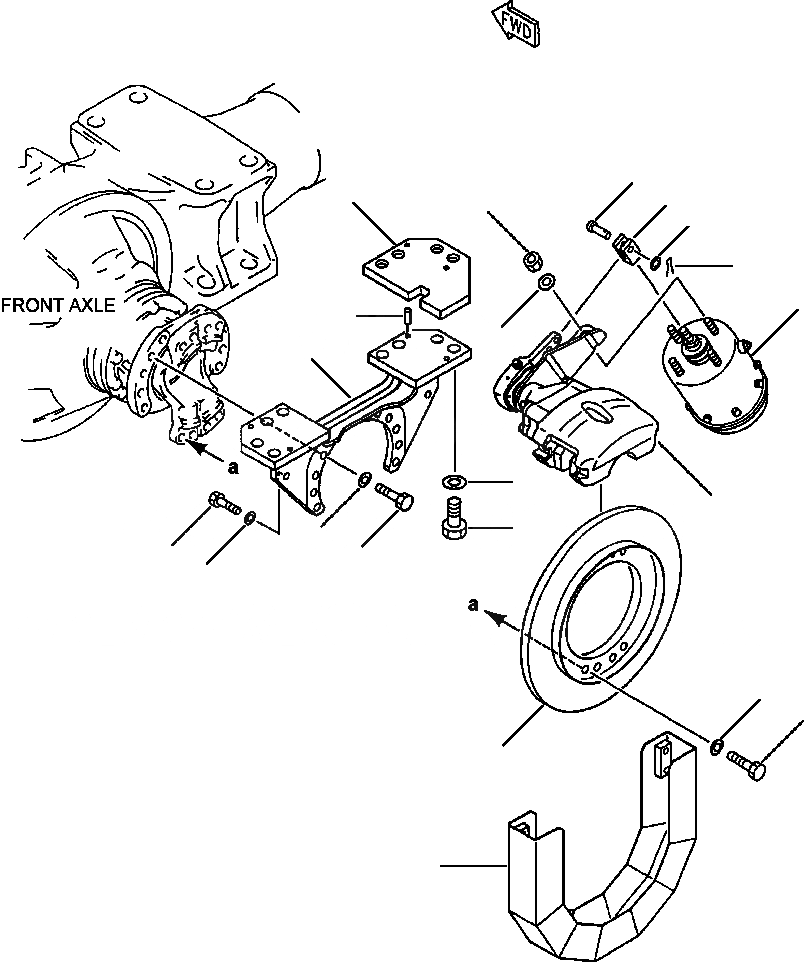 FWD

FRONT AXLE

a

a