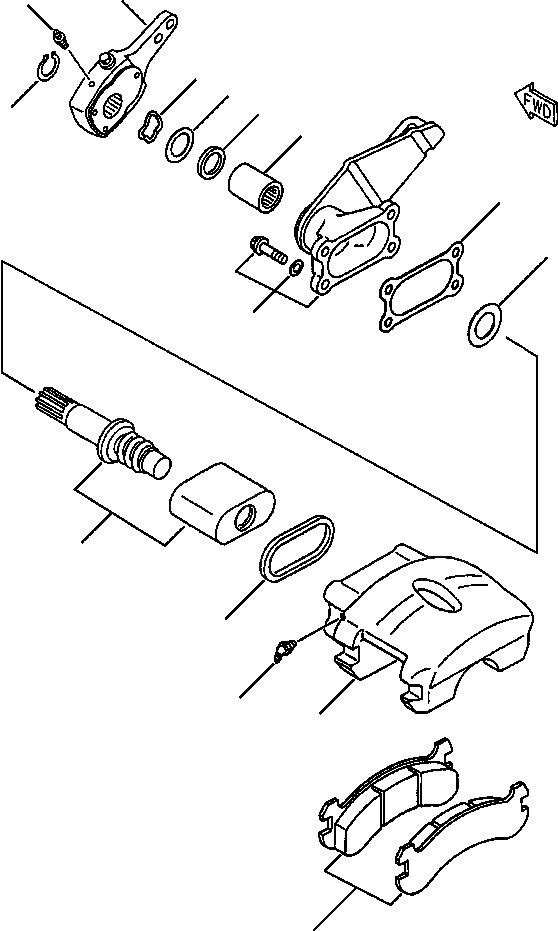 FWD