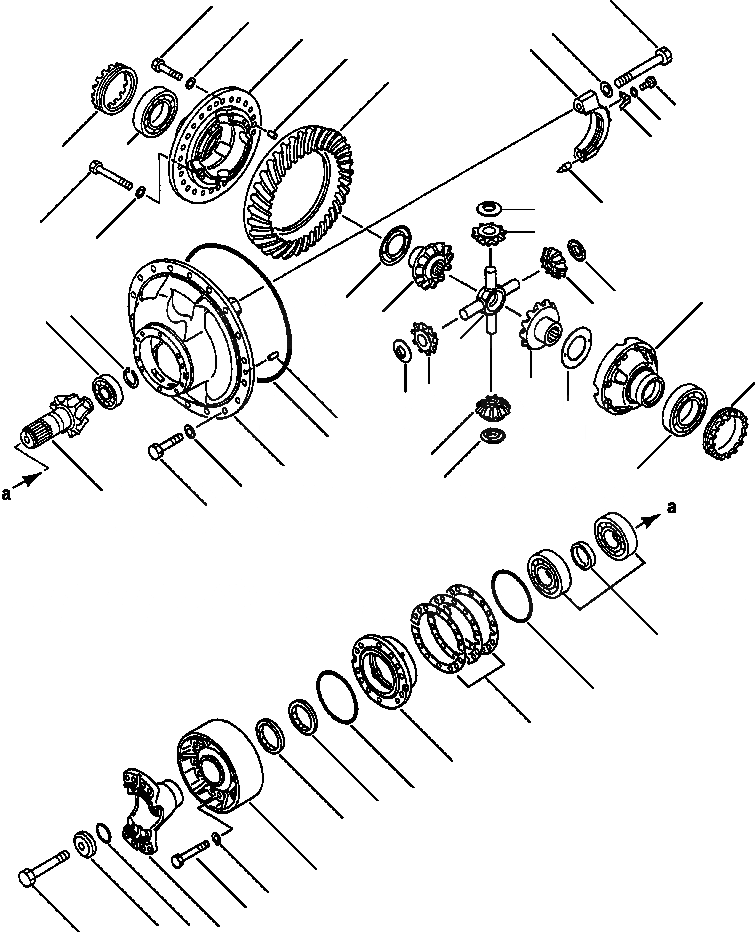 a

a