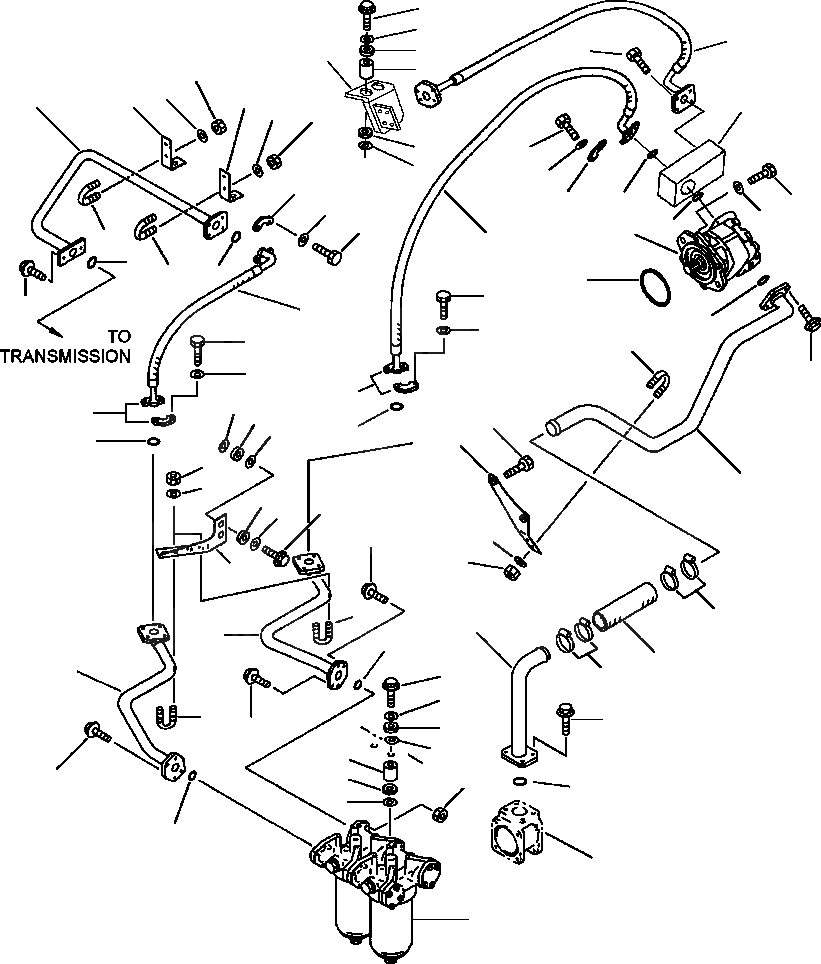 TO
TRANSMISSION