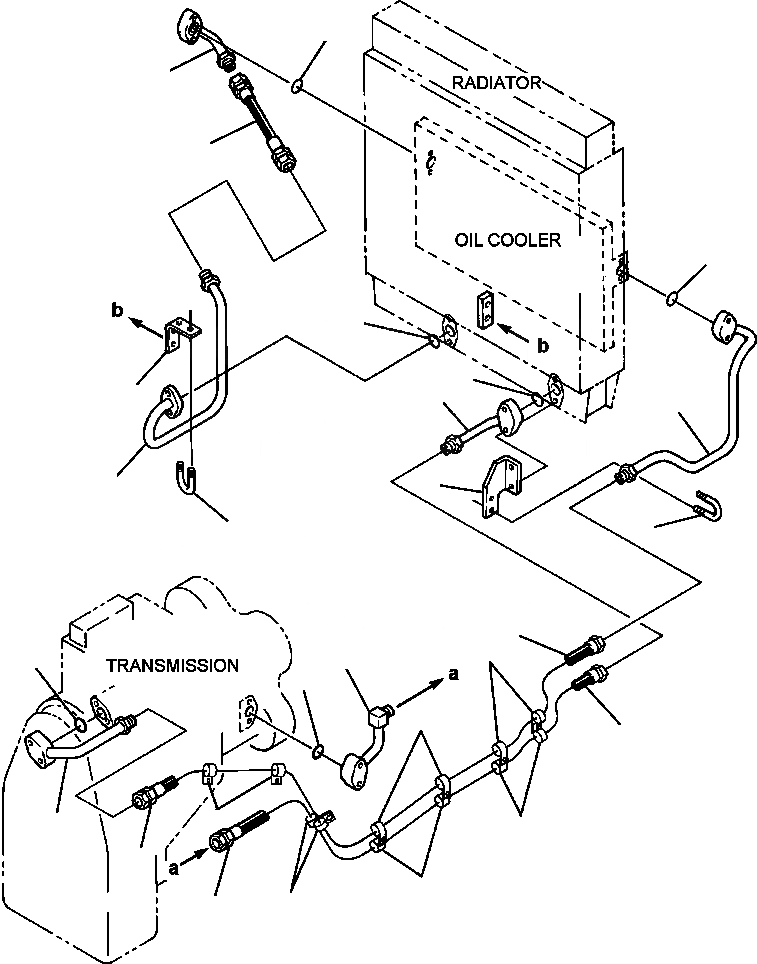 RADIATOR

OIL COOLER

b

b

TRANSMISSION

a

a