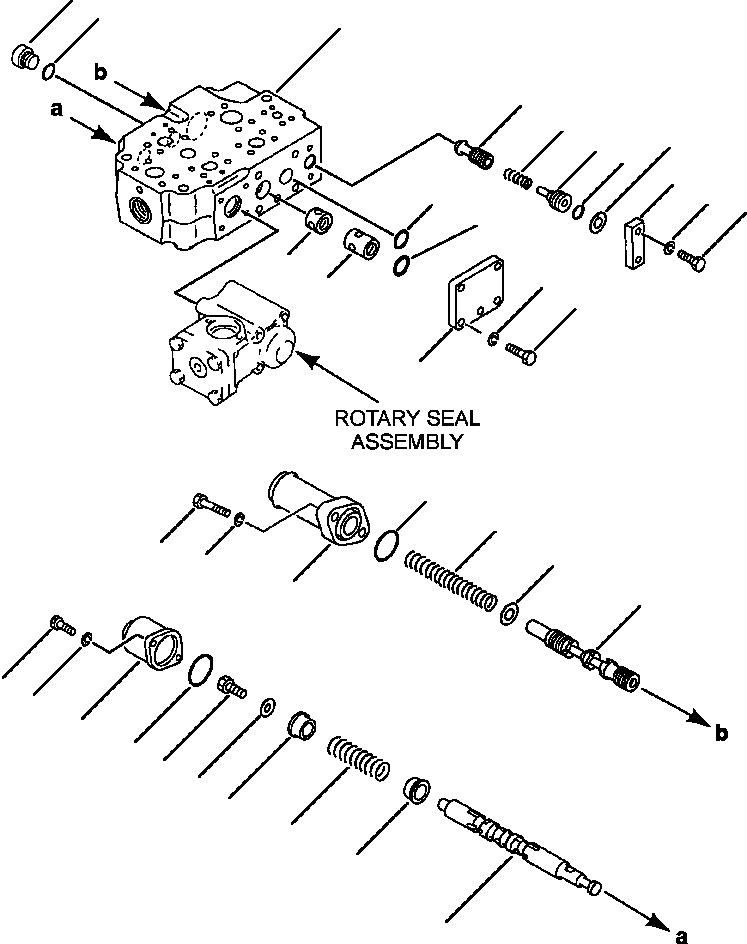 b
a
ROTARY SEAL ASSEMBLY
b
a