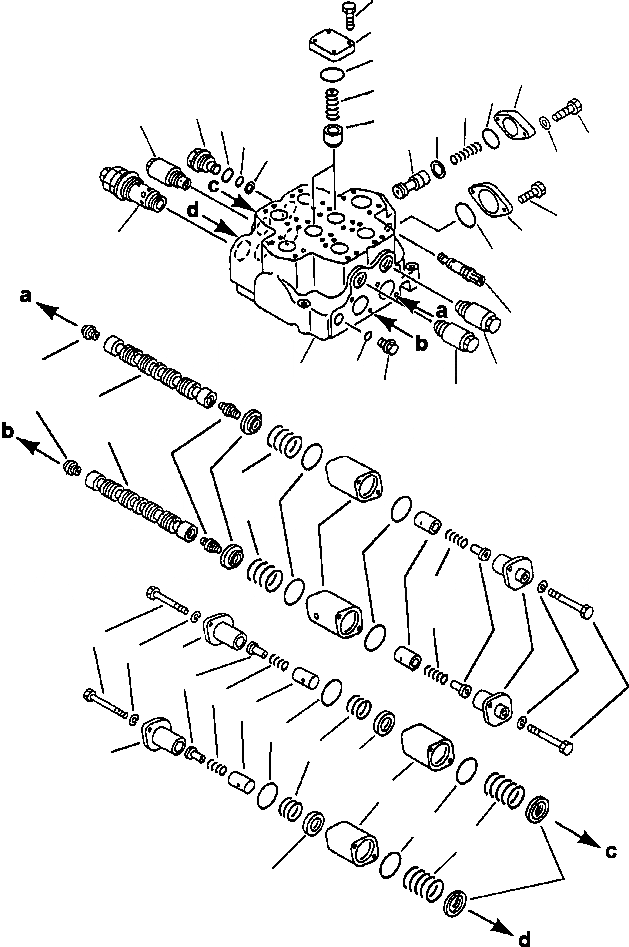 c
d
a
a
b
b
c
d