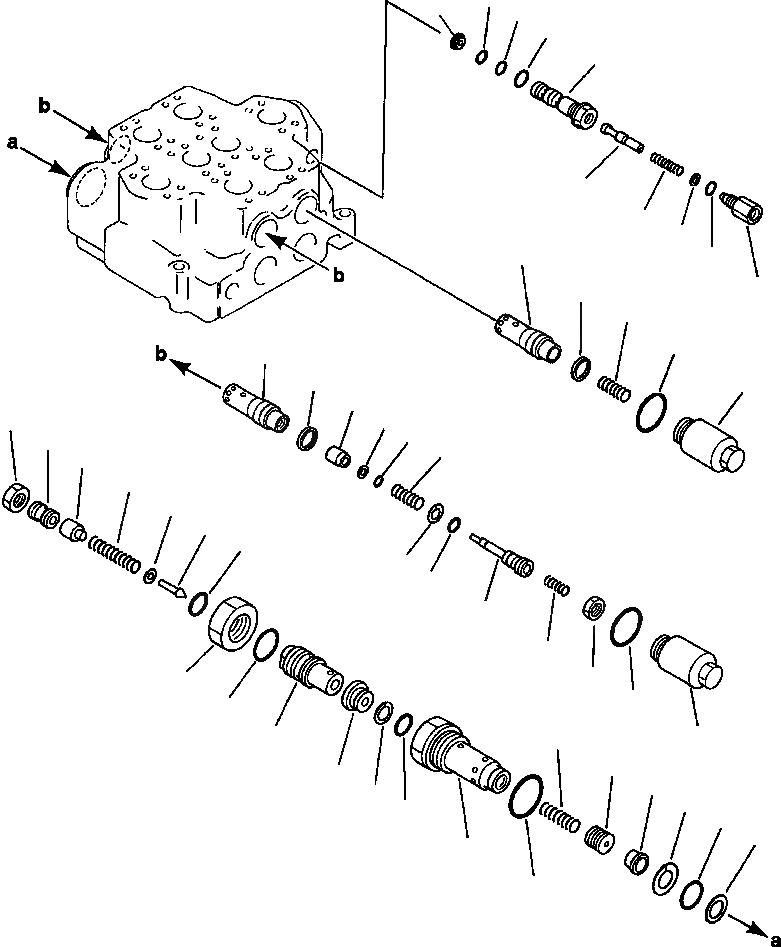 b
a
b
b
a