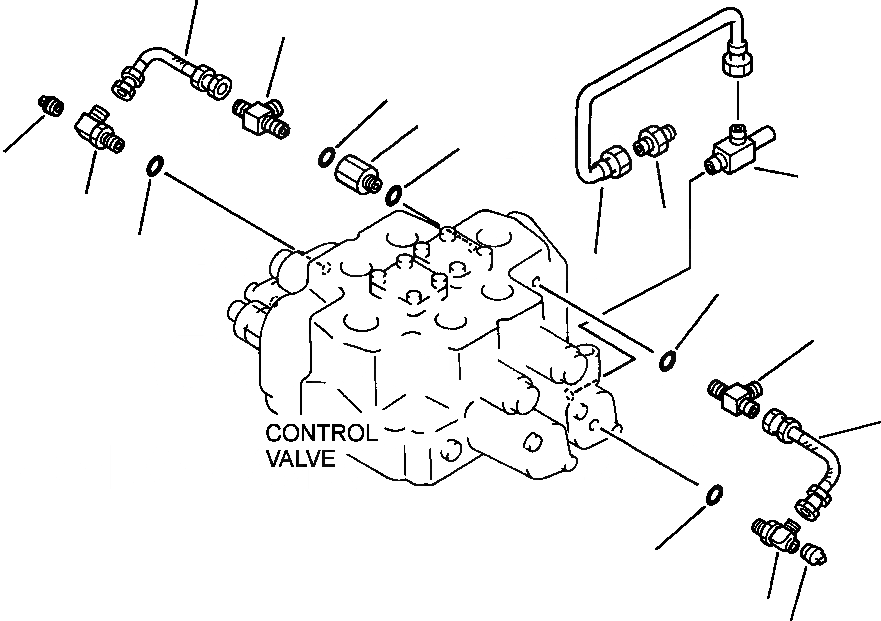 CONTROL
VALVE