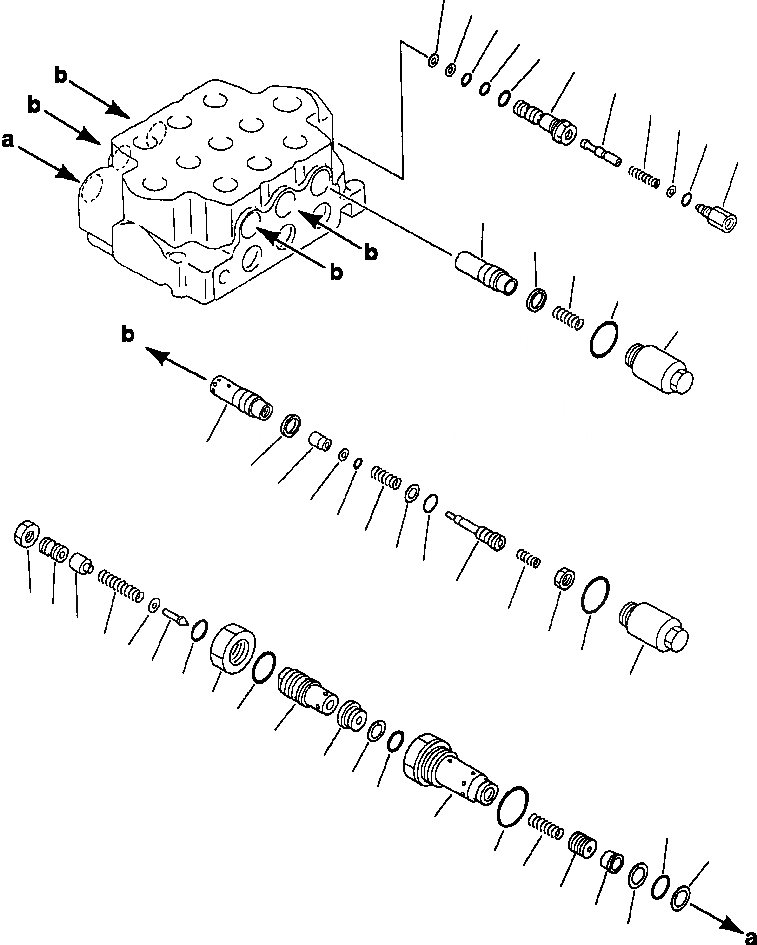 b
b
a
b
b
b
a