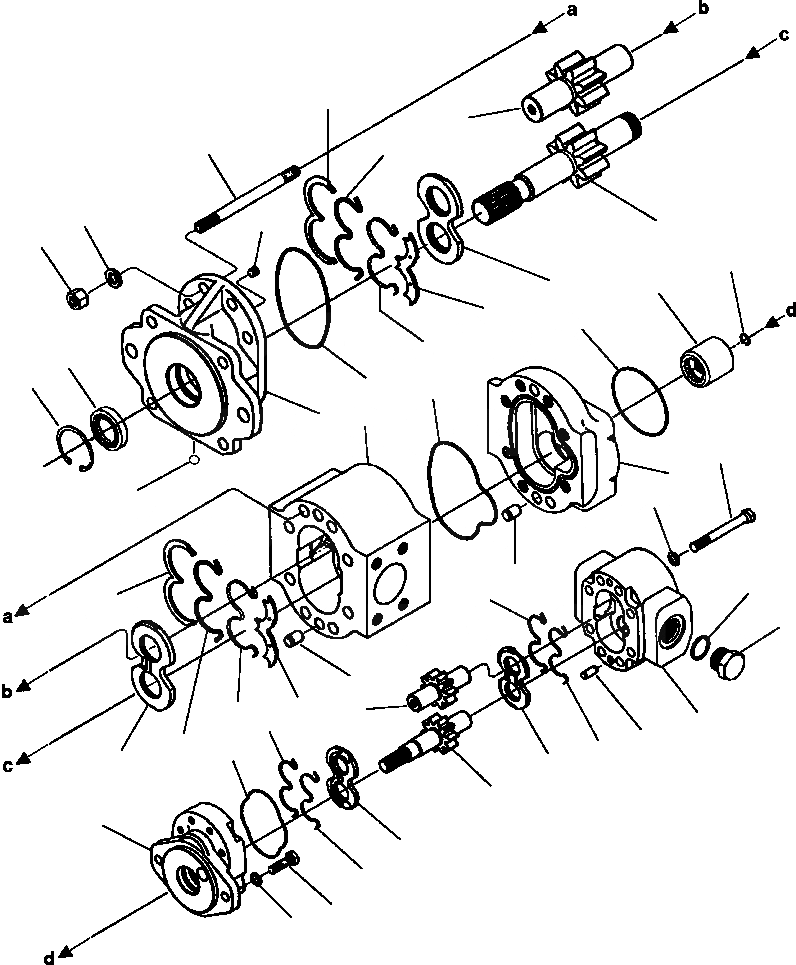 a
b
c
d
a
b
c
d